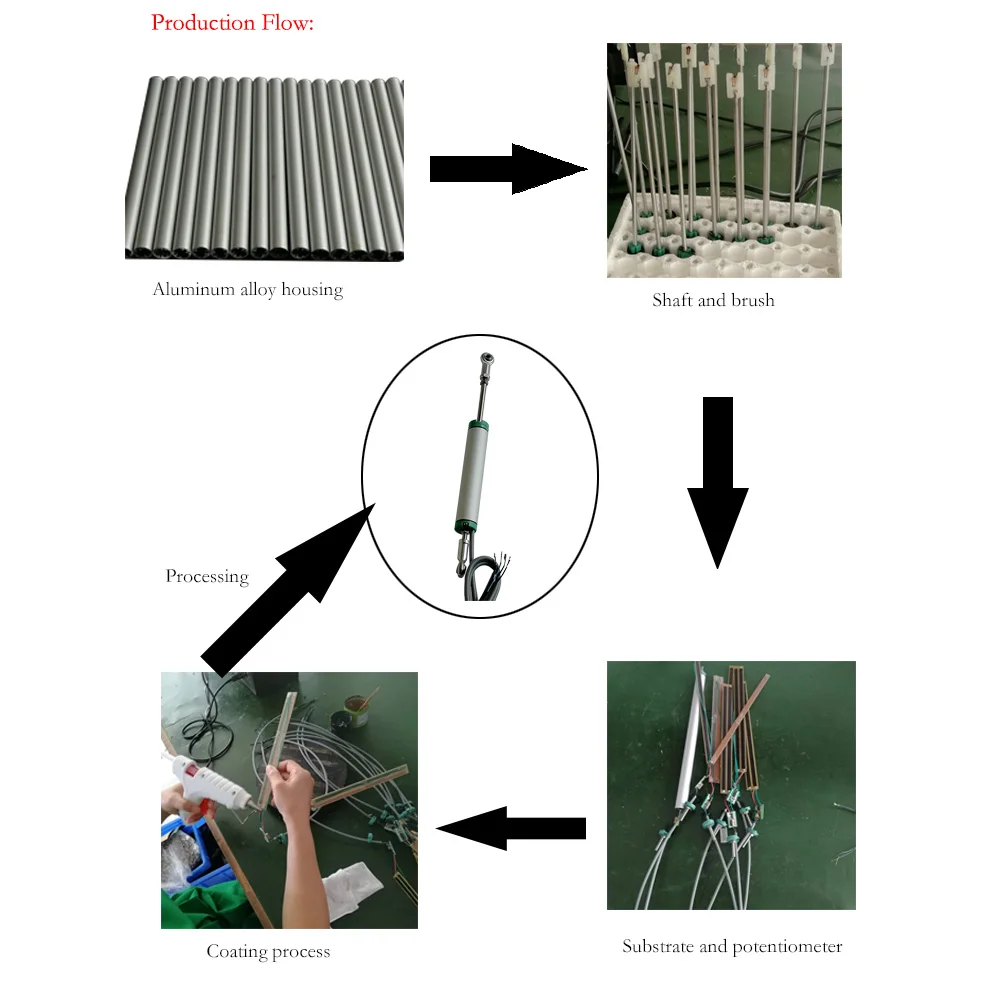 Production Flow:

Aluminum alloy housing

Shaft and brush

Processing

Coating process

Substrate and potentiometer