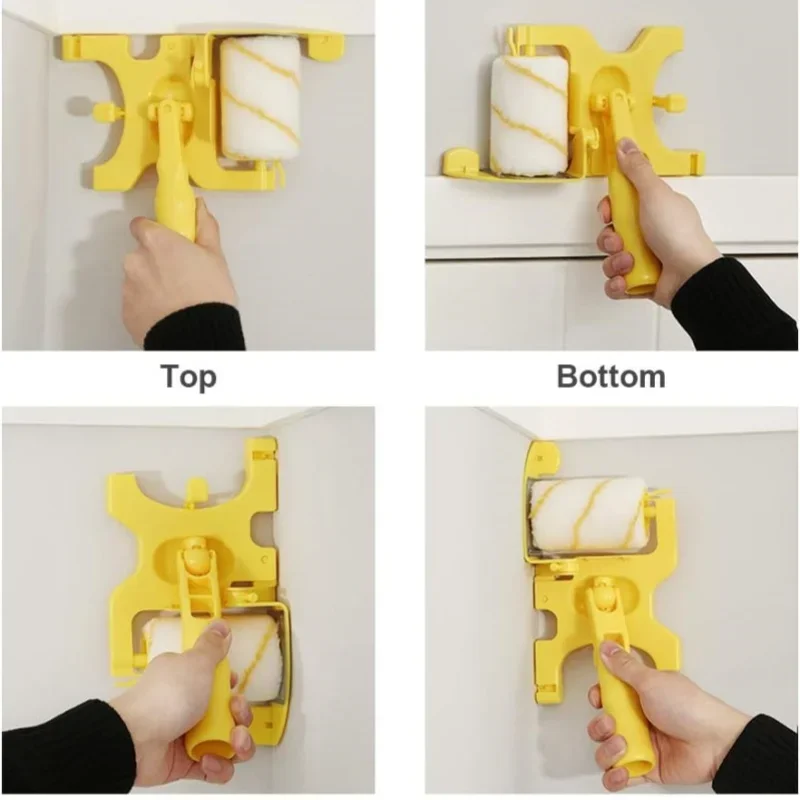 Top

Bottom