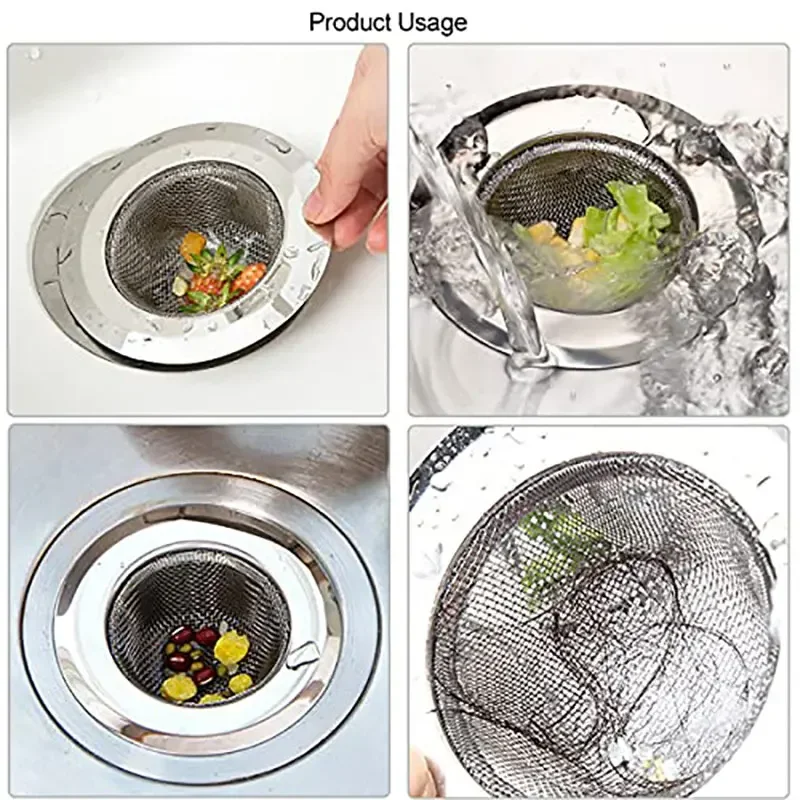 Product Usage