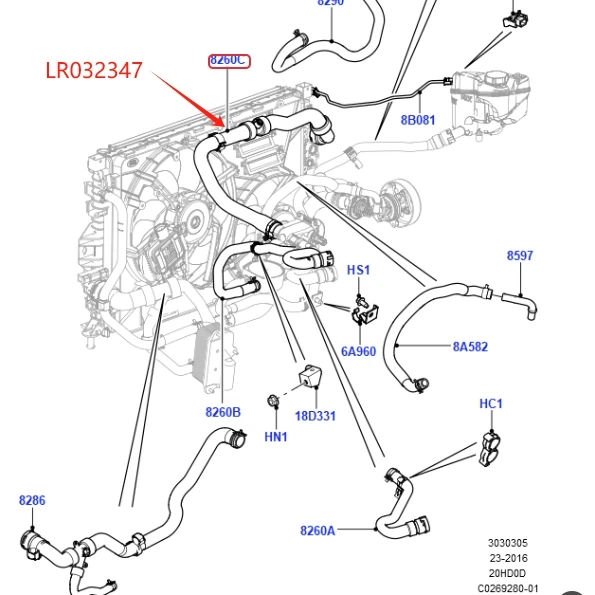 8290
LR032347
8260C
8B081
8597
HS1
6A960
8A582
8260B
18D331
HN1
HC1
8286
8260A
3030305
23-2016
20HD0D
C0269280-01