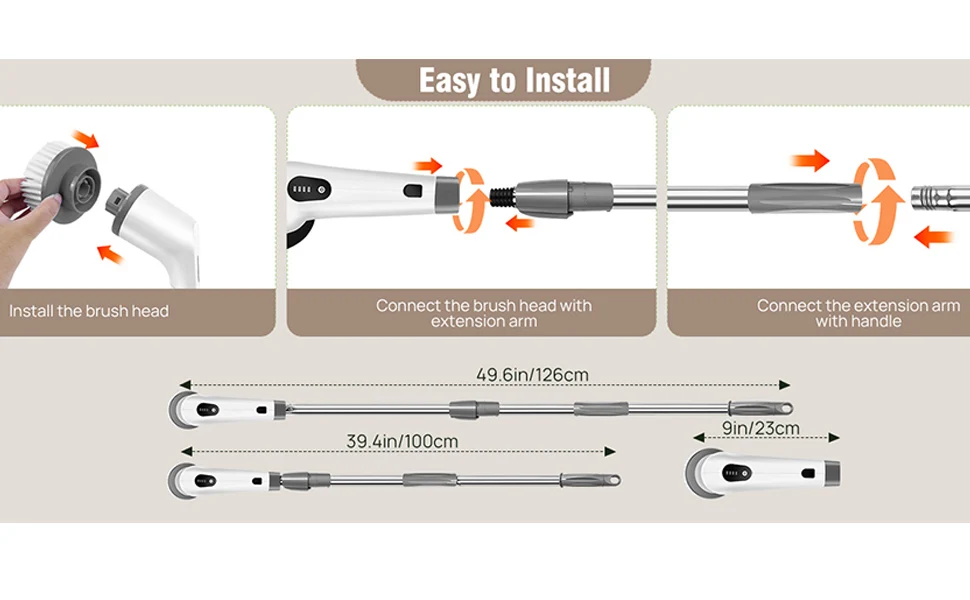 Easy to Install

Install the brush head

Connect the brush head with extension arm

Connect the extension arm with handle

49.6in/126cm

39.4in/100cm

9in/23cm