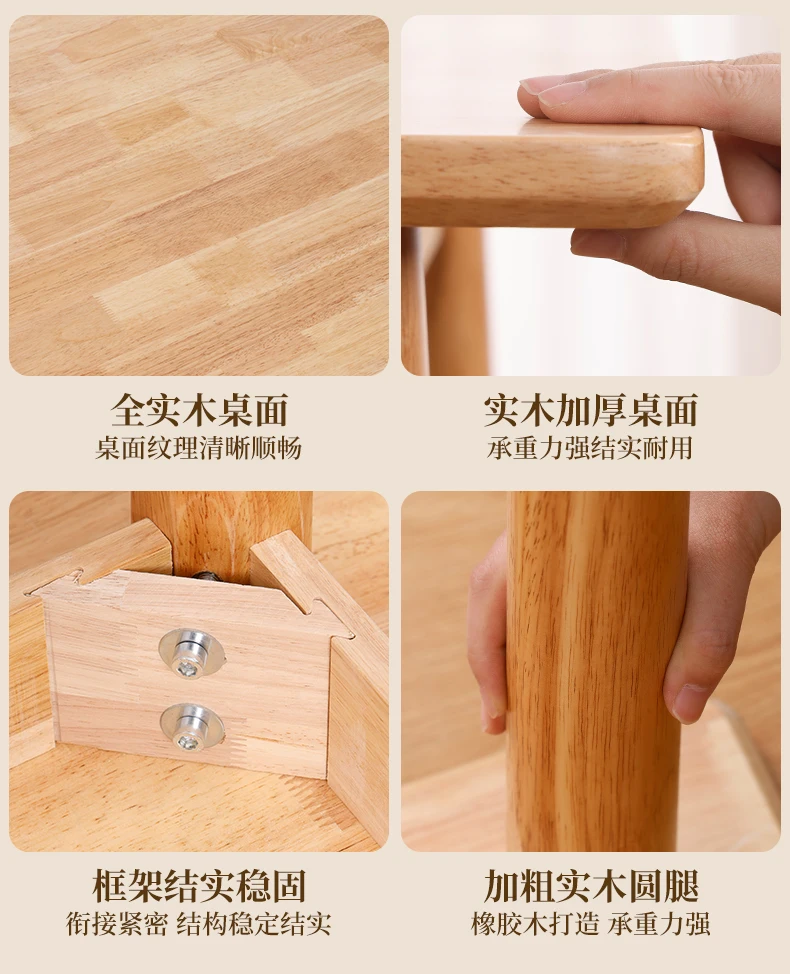 全实木桌面
桌面纹理清晰顺畅

实木加厚桌面
承重力强结实耐用

框架结实稳固
衔接紧密 结构稳定结实

加粗实木圆腿
橡胶木打造 承重力强