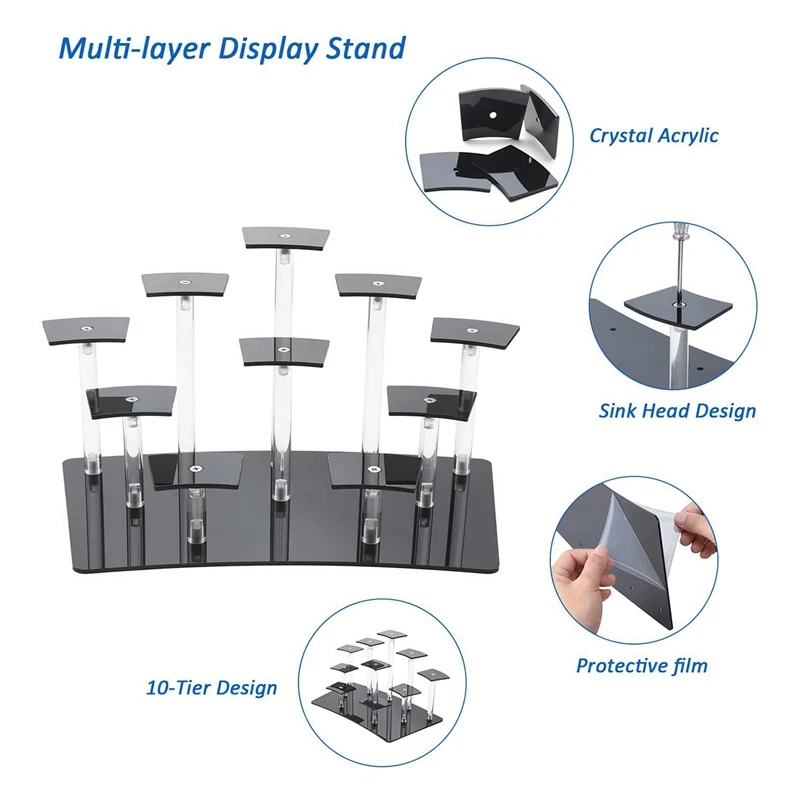 Multi-layer Display Stand

Crystal Acrylic

Sink Head Design

Protective film

10-Tier Design