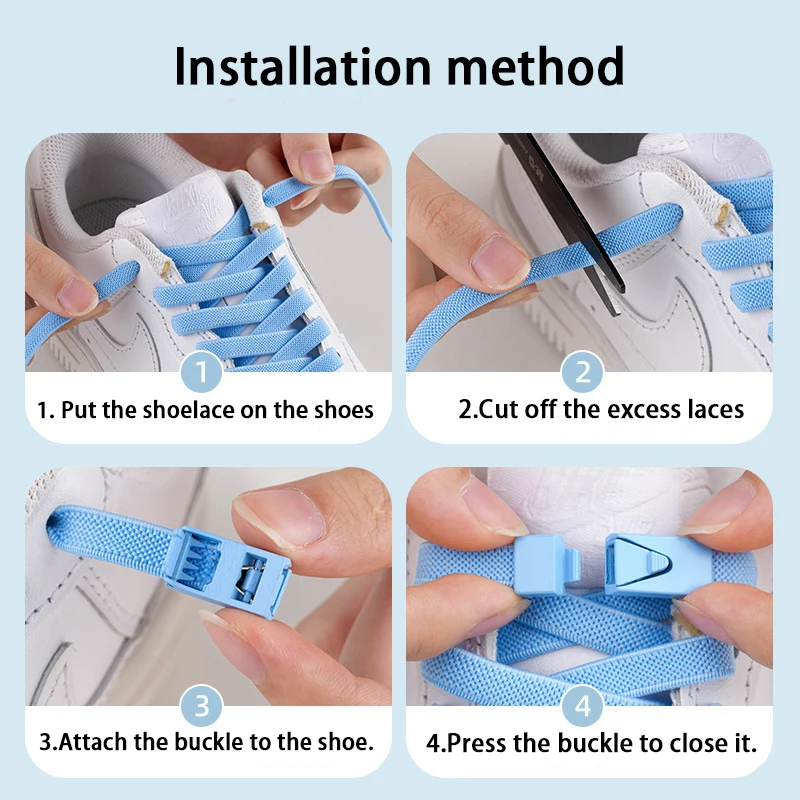 Installation method

1

1. Put the shoelace on the shoes

2

2.Cut off the excess laces

3

3.Attach the buckle to the shoe.

4

4.Press the buckle to close it.