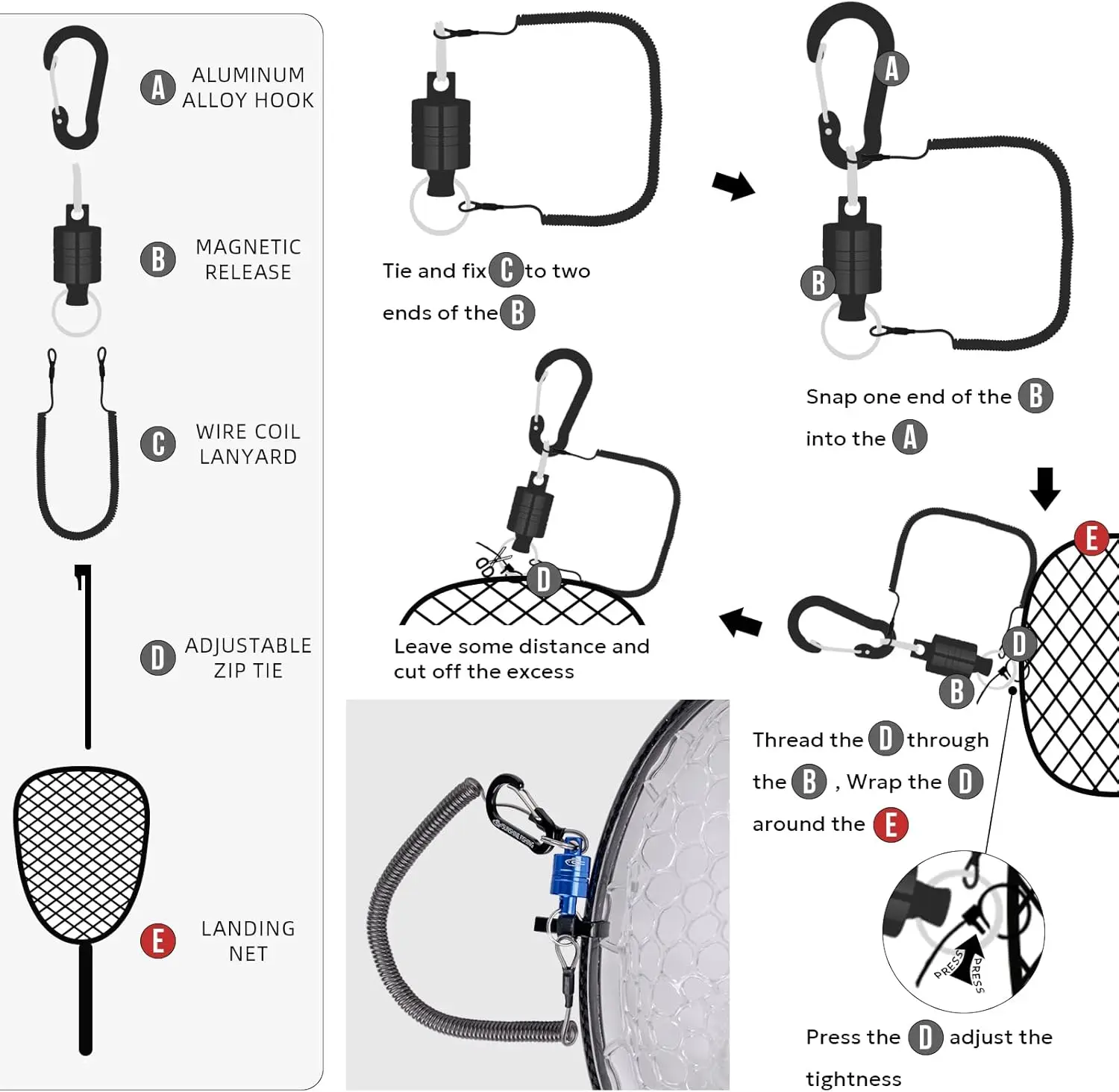 A ALUMINUM ALLOY HOOK

B MAGNETIC RELEASE

C WIRE COIL LANYARD

D ADJUSTABLE ZIP TIE

E LANDING NET

Tie and fix C to two ends of the B

A

B

Snap one end of the B into the A

E

D

B

Thread the D through the B , Wrap the D around the E

PRESS PRESS

Press the D adjust the tightness

D

Leave some distance and cut off the excess