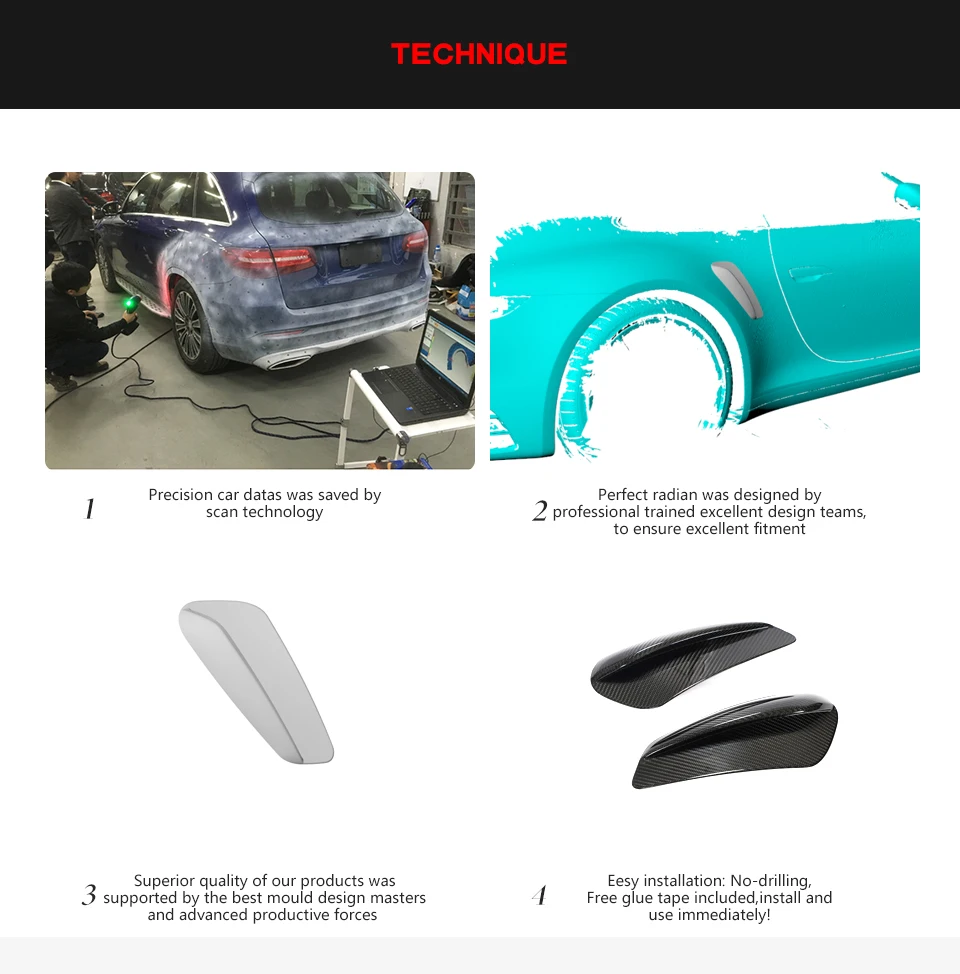 TECHNIQUE

1 Precision car datas was saved by scan technology

2 Perfect radian was designed by professional trained excellent design teams, to ensure excellent fitment

3 Superior quality of our products was supported by the best mould design masters and advanced productive forces

4 Eesy installation: No-drilling, Free glue tape included,install and use immediately!