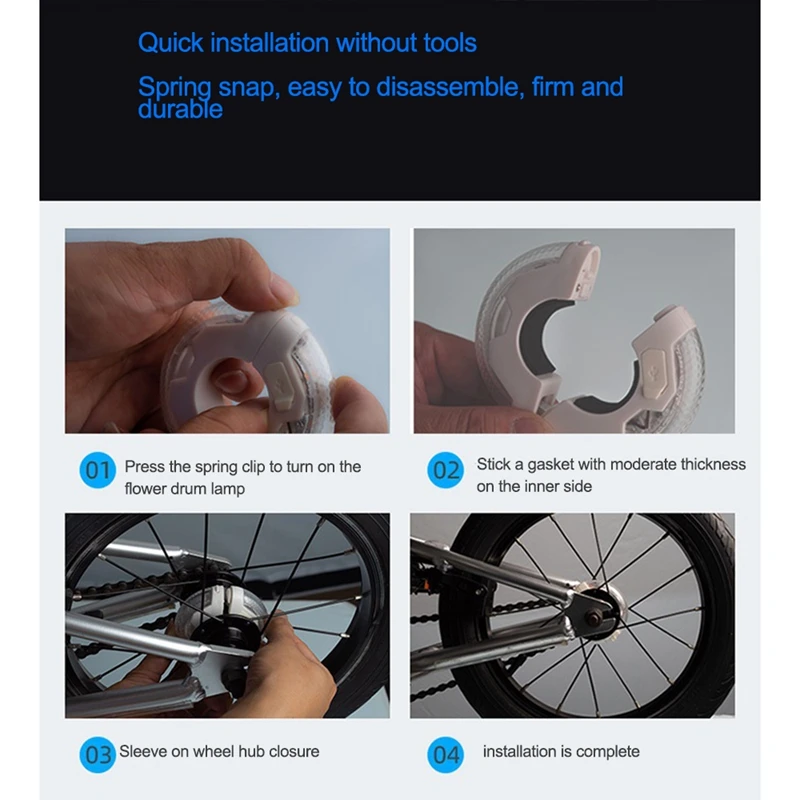 Quick installation without tools

Spring snap, easy to disassemble, firm and durable

01 Press the spring clip to turn on the flower drum lamp

02 Stick a gasket with moderate thickness on the inner side

03 Sleeve on wheel hub closure

04 installation is complete