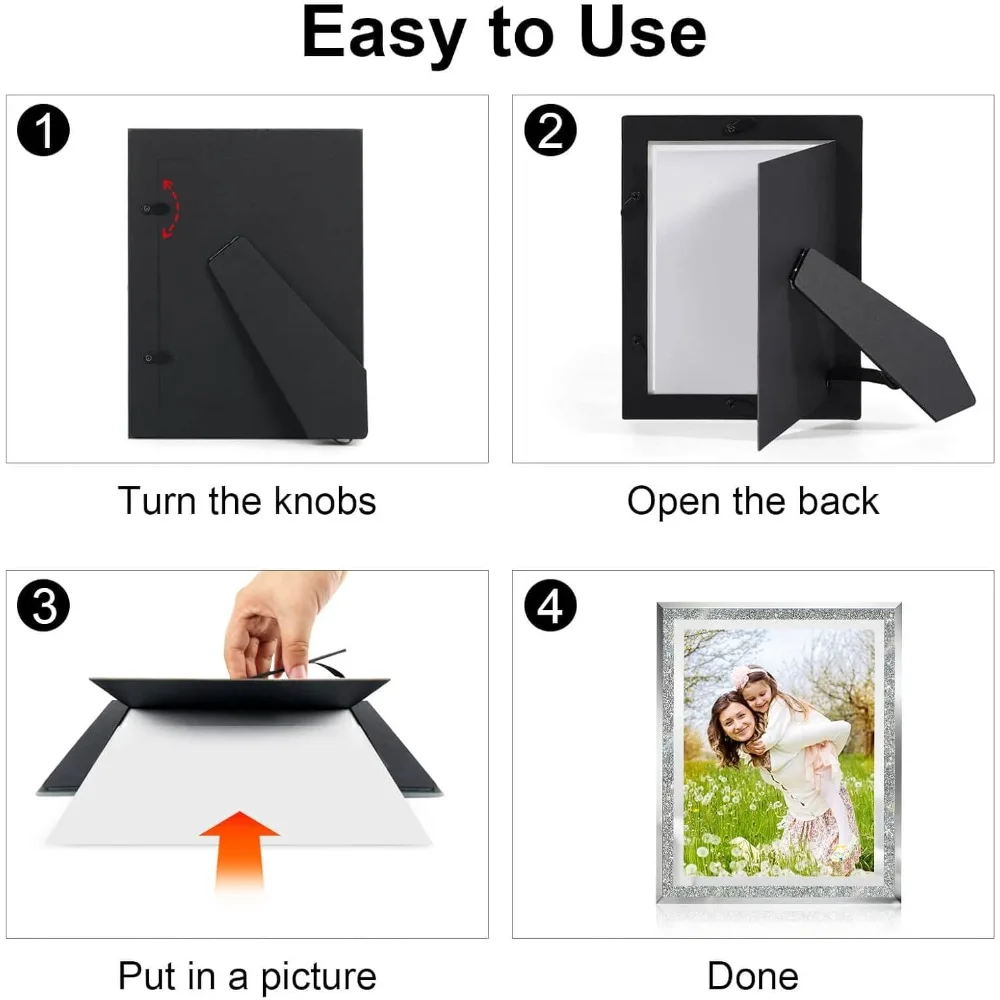 Easy to Use

1

Turn the knobs

2

Open the back

3

Put in a picture

4

Done