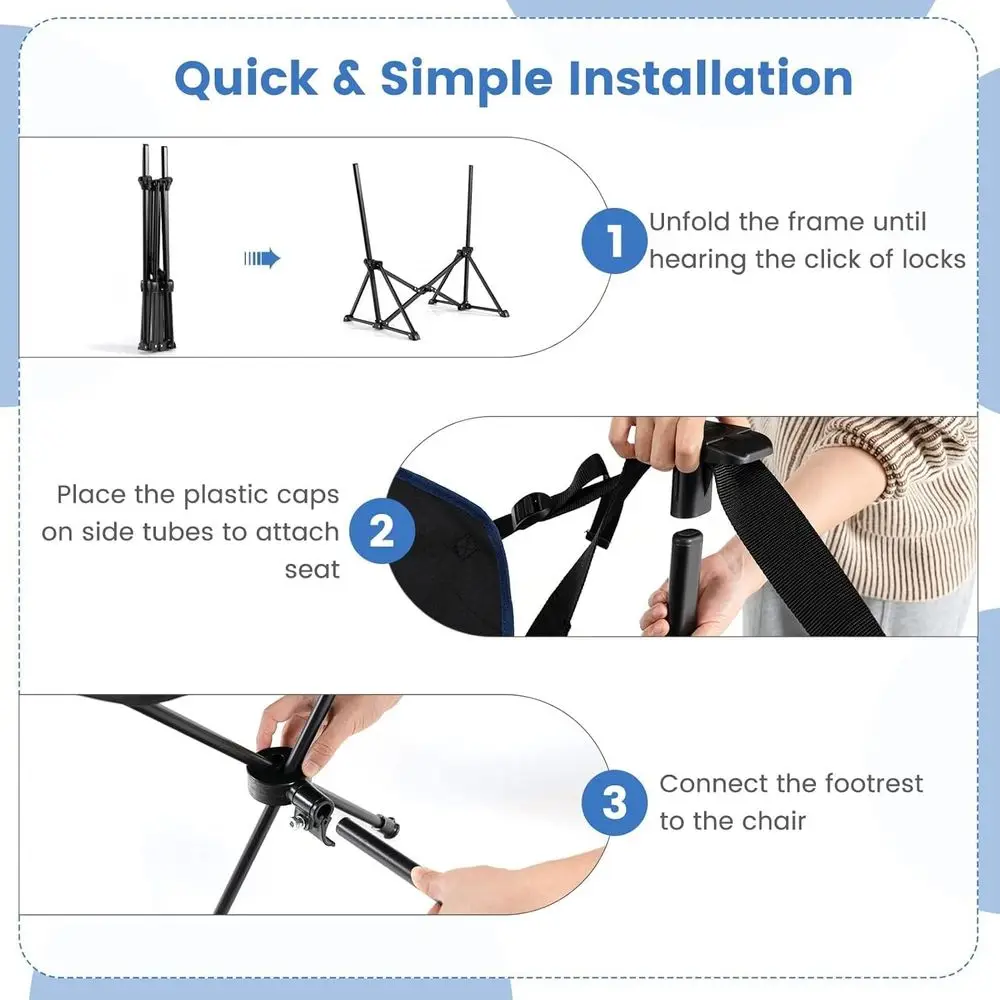 Quick & Simple Installation

1

Unfold the frame until hearing the click of locks

Place the plastic caps on side tubes to attach seat

2

3

Connect the footrest to the chair