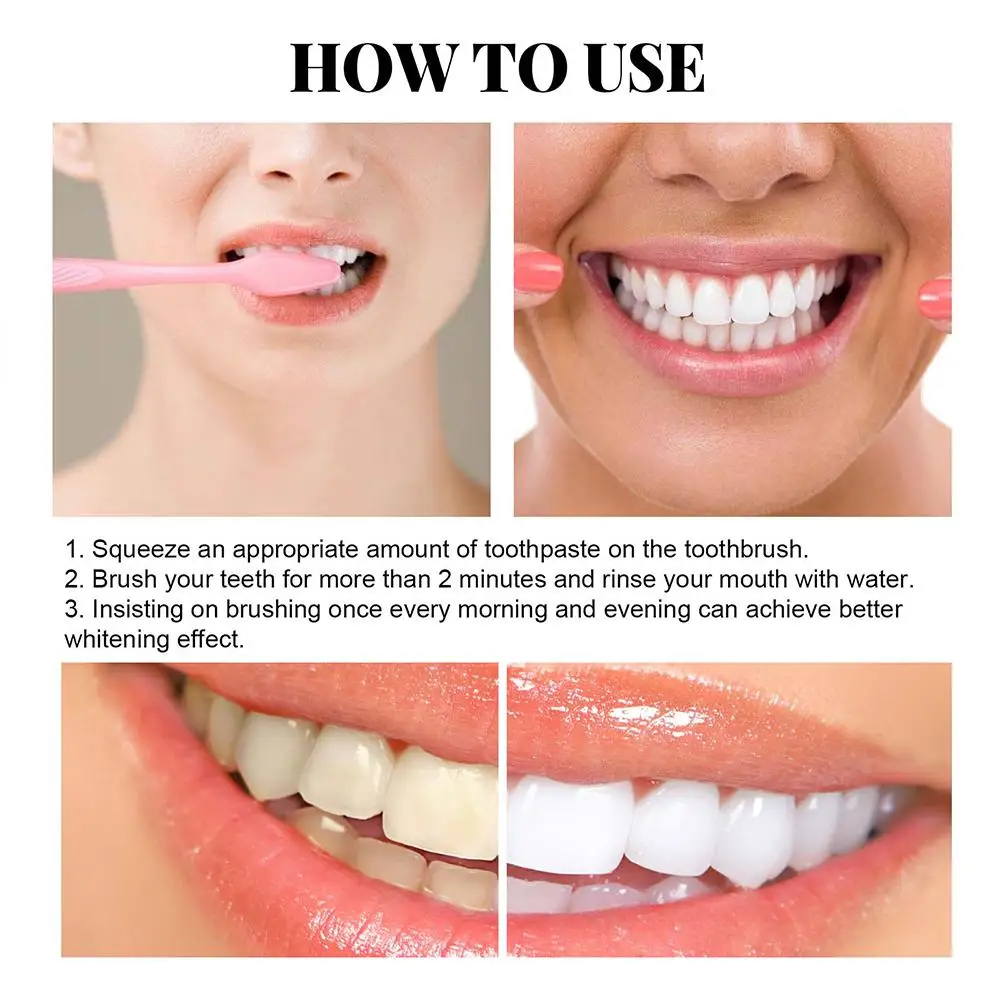 HOW TO USE

1. Squeeze an appropriate amount of toothpaste on the toothbrush.
2. Brush your teeth for more than 2 minutes and rinse your mouth with water.
3. Insisting on brushing once every morning and evening can achieve better whitening effect.