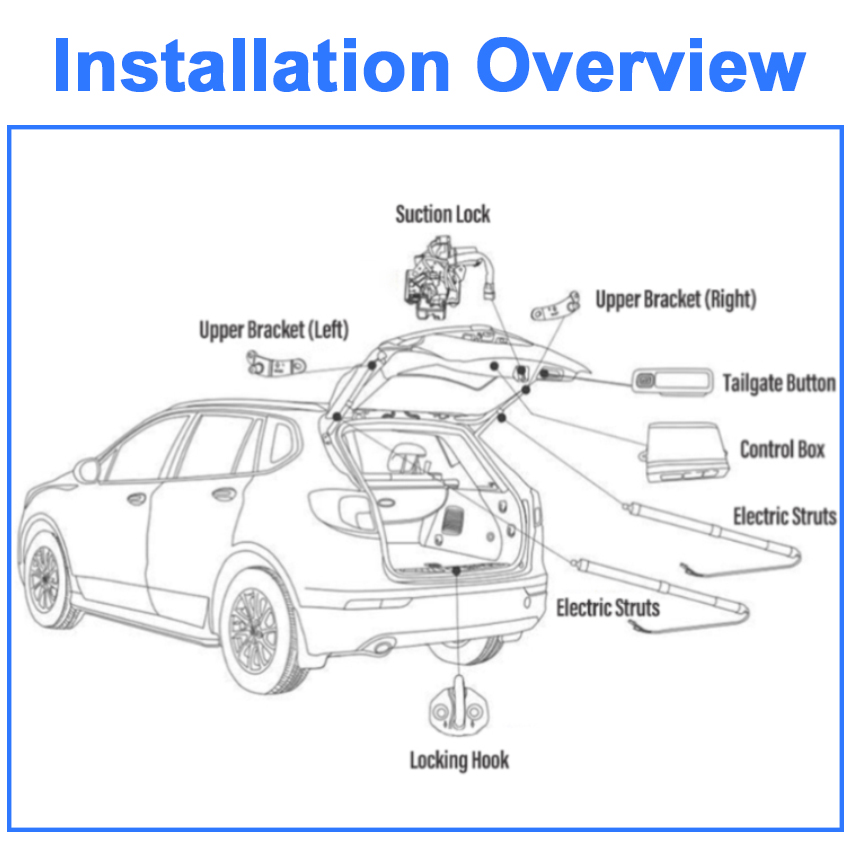 Installation Overview

Suction Lock

Upper Bracket (Right)

Upper Bracket (Left)

Tailgate Button

Control Box

Electric Struts

Electric Struts

Locking Hook