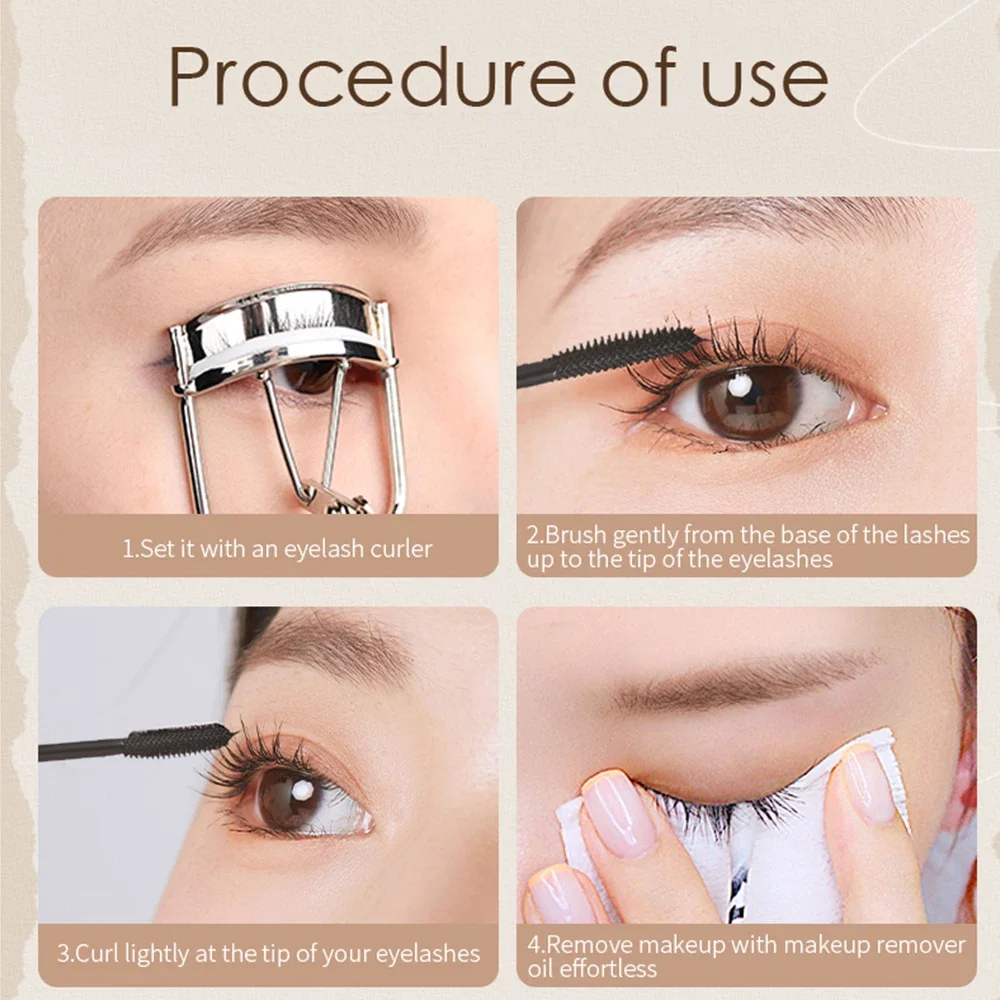 Procedure of use

1.Set it with an eyelash curler

2.Brush gently from the base of the lashes up to the tip of the eyelashes

3.Curl lightly at the tip of your eyelashes

4.Remove makeup with makeup remover oil effortless