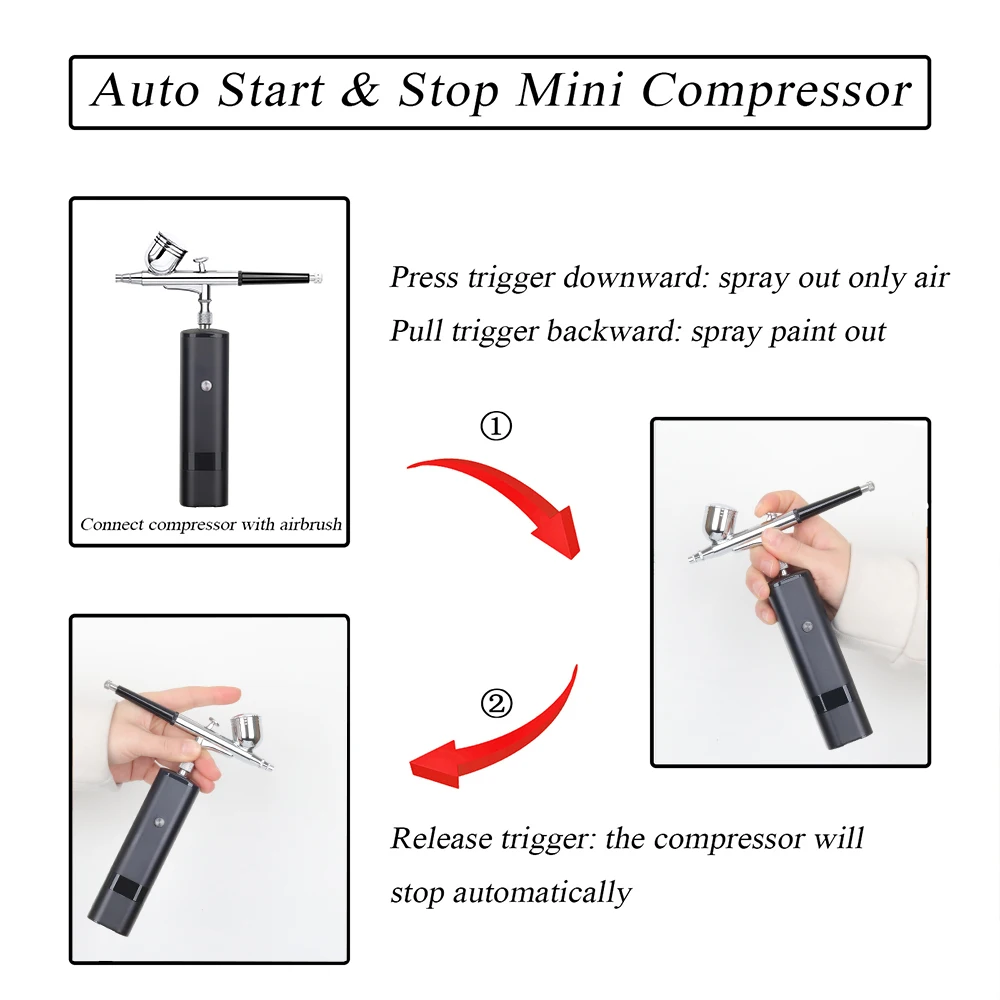 Auto Start & Stop Mini Compressor

Connect compressor with airbrush

Press trigger downward: spray out only air
Pull trigger backward: spray paint out

①

②

Release trigger: the compressor will stop automatically