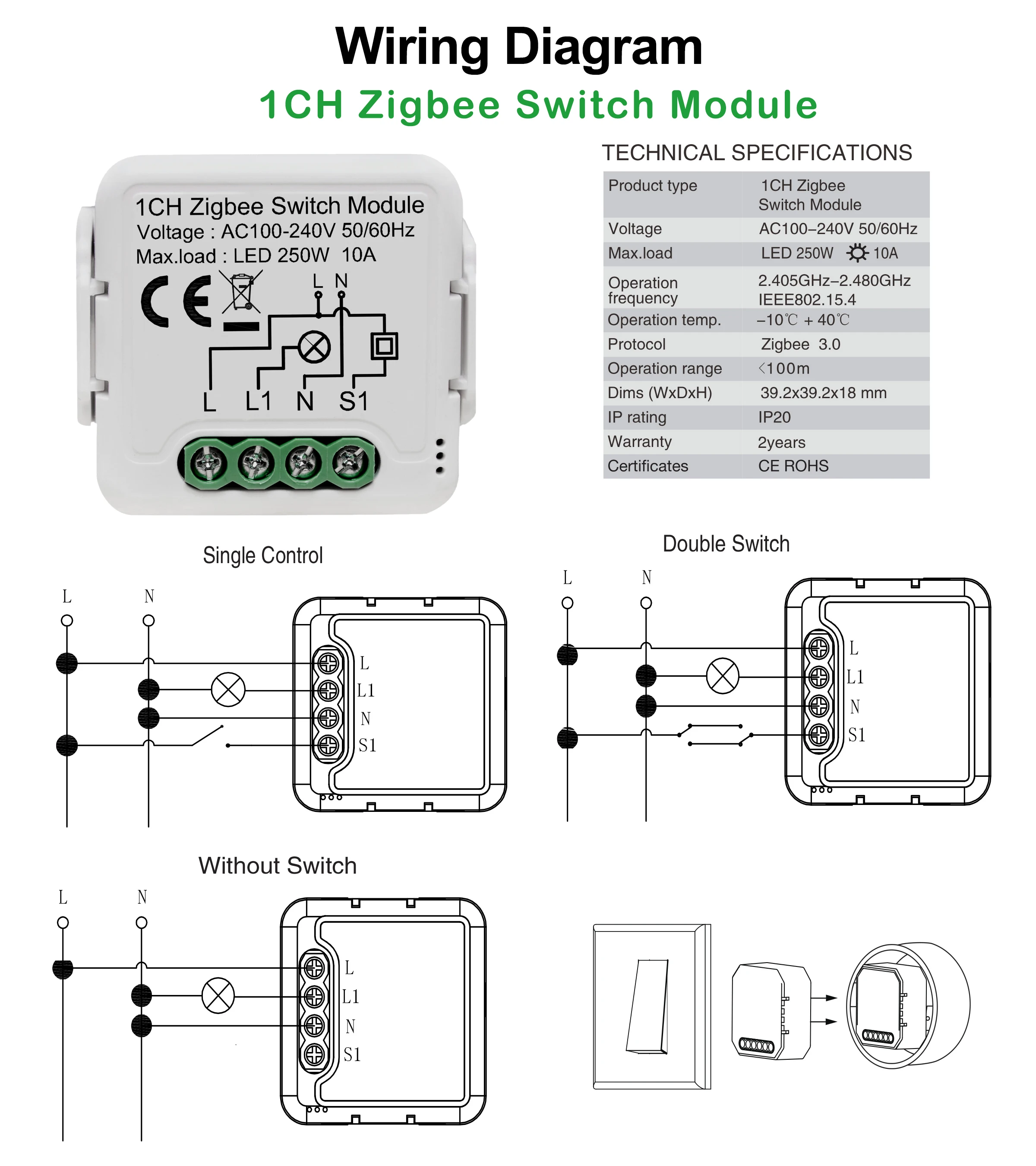 Wiring Diagram

1CH Zigbee Switch Module

1CH Zigbee Switch Module
Voltage : AC100-240V 50/60Hz
Max.load : LED 250W 10A

CE

L N

L L1 N S1

TECHNICAL SPECIFICATIONS

| Product type | 1CH Zigbee Switch Module |
|---|---|
| Voltage | AC100–240V 50/60Hz |
| Max.load | LED 250W 10A |
| Operation frequency | 2.405GHz–2.480GHz IEEE802.15.4 |
| Operation temp. | –10℃ + 40℃ |
| Protocol | Zigbee 3.0 |
| Operation range | <100m |
| Dims (WxDxH) | 39.2x39.2x18 mm |
| IP rating | IP20 |
| Warranty | 2years |
| Certificates | CE ROHS |

Single Control

L N

L
L1
N
S1

Double Switch

L N

L
L1
N
S1

Without Switch

L N

L
L1
N
S1