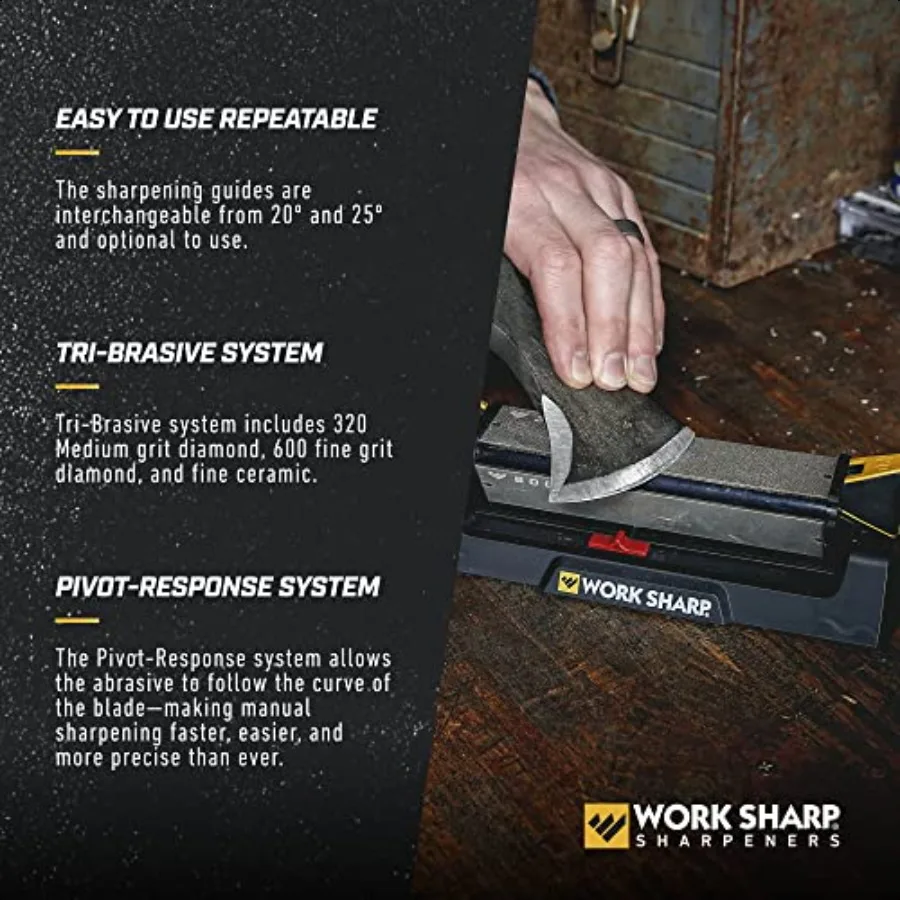 EASY TO USE REPEATABLE

The sharpening guides are interchangeable from 20° and 25° and optional to use.

TRI-BRASIVE SYSTEM

Tri-Brasive system includes 320 Medium grit diamond, 600 fine grit diamond, and fine ceramic.

PIVOT-RESPONSE SYSTEM

The Pivot-Response system allows the abrasive to follow the curve of the blade—making manual sharpening faster, easier, and more precise than ever.

WORK SHARP

WORK SHARP
SHARPENERS