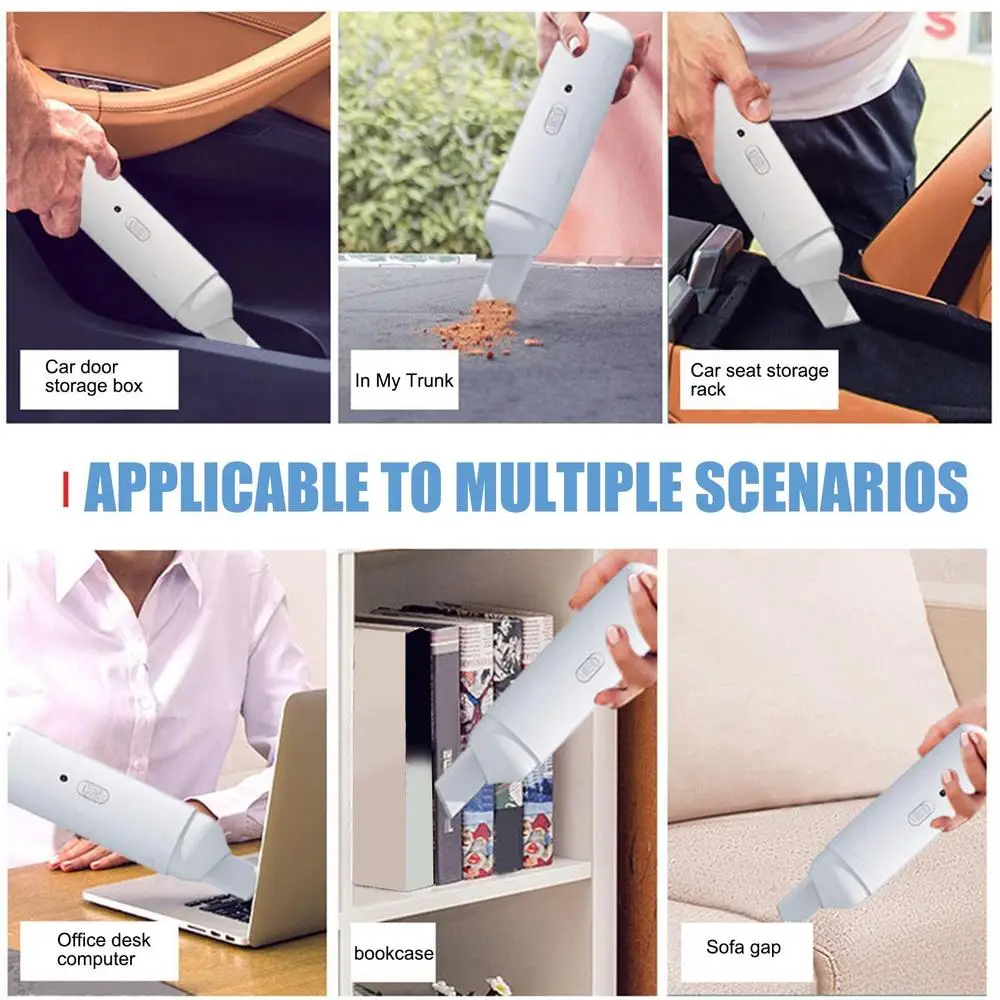 Car door storage box

In My Trunk

Car seat storage rack

APPLICABLE TO MULTIPLE SCENARIOS

Office desk computer

bookcase

Sofa gap