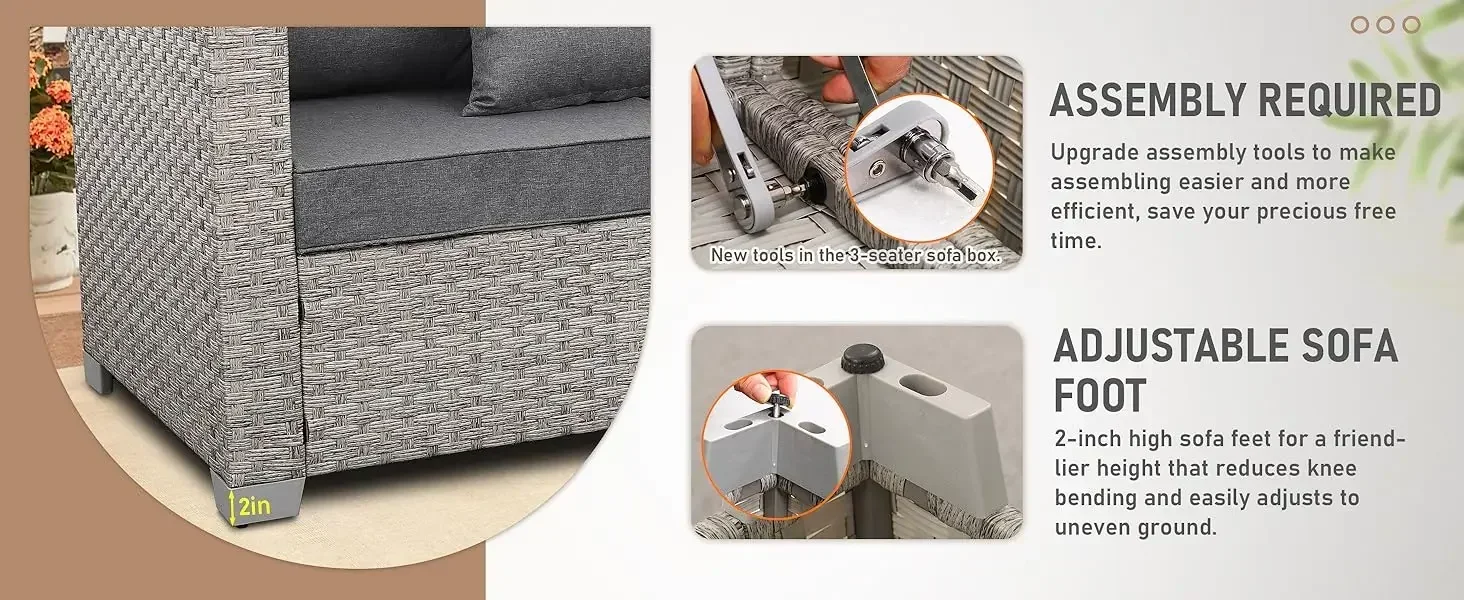 2in

New tools in the 3-seater sofa box.

ASSEMBLY REQUIRED

Upgrade assembly tools to make assembling easier and more efficient, save your precious free time.

ADJUSTABLE SOFA FOOT

2-inch high sofa feet for a friendlier height that reduces knee bending and easily adjusts to uneven ground.