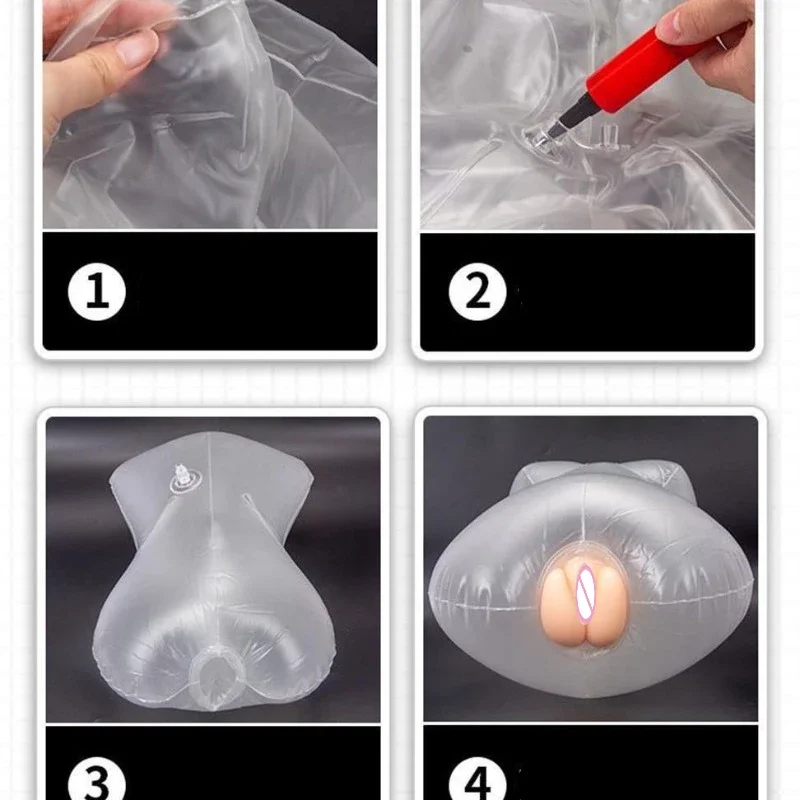 1

2

3

4