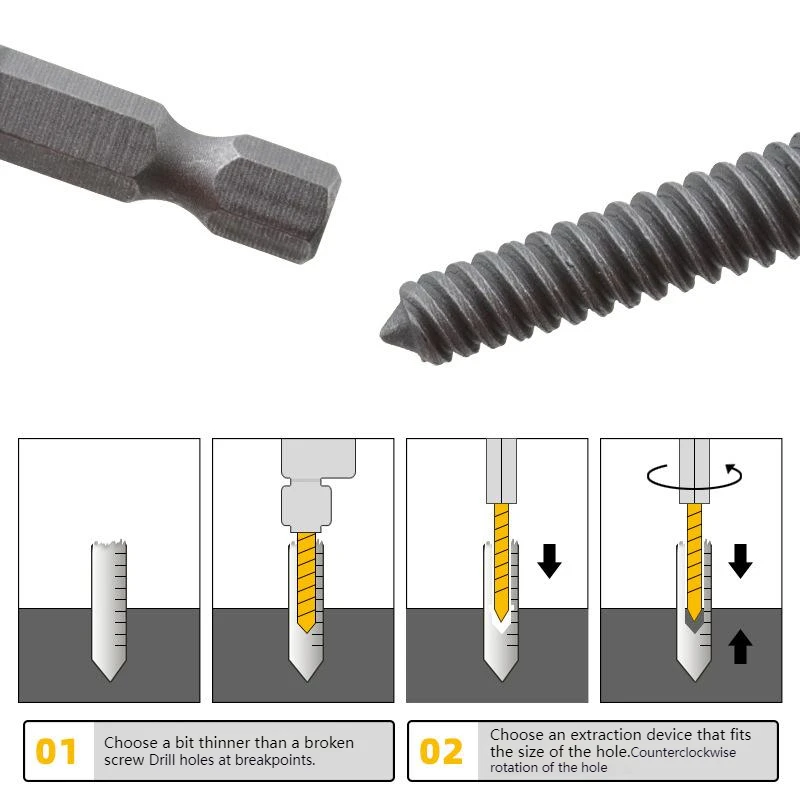 01 Choose a bit thinner than a broken screw Drill holes at breakpoints.

02 Choose an extraction device that fits the size of the hole.Counterclockwise rotation of the hole