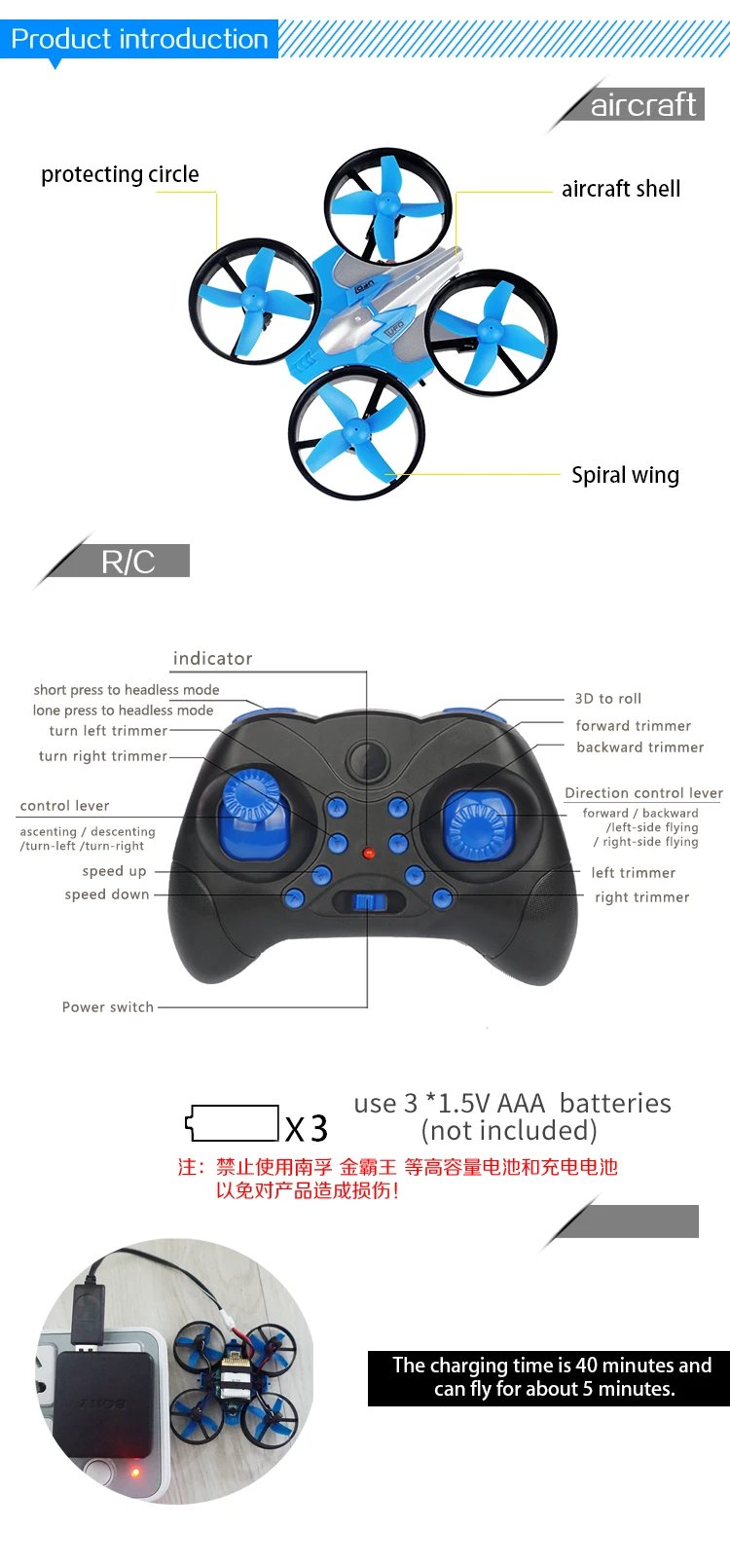 Product introduction

aircraft

protecting circle

aircraft shell

Spiral wing

R/C

indicator

short press to headless mode
lone press to headless mode
turn left trimmer
turn right trimmer

control lever
ascenting / descenting
/turn-left /turn-right

speed up
speed down

Power switch

3D to roll
forward trimmer
backward trimmer

Direction control lever
forward / backward
/left-side flying
/ right-side flying

left trimmer
right trimmer

X 3 use 3 *1.5V AAA batteries
(not included)

注：禁止使用南孚 金霸王 等高容量电池和充电电池
以免对产品造成损伤！

The charging time is 40 minutes and can fly for about 5 minutes.