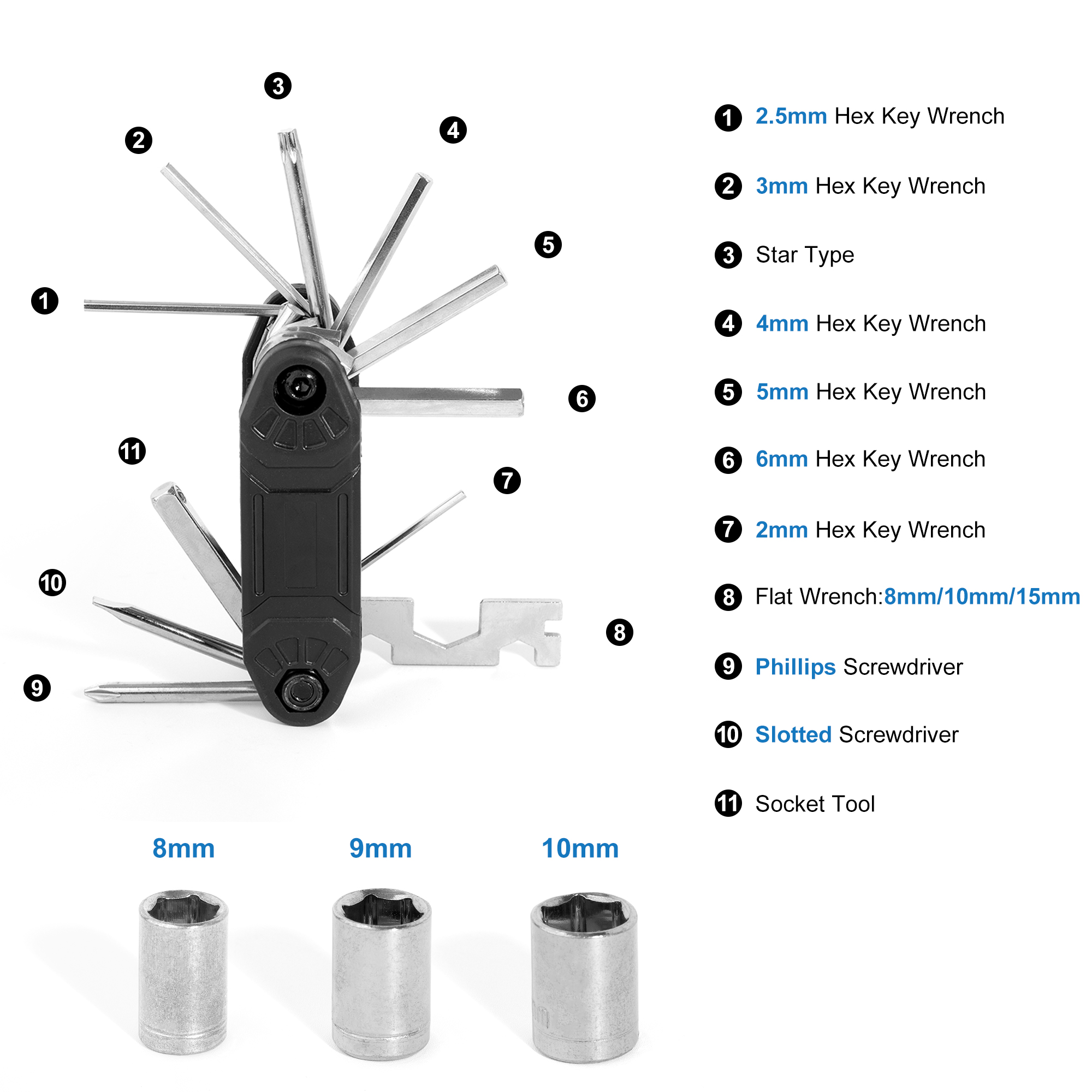 3

2

4

5

1

6

11

7

10

8

9

1 2.5mm Hex Key Wrench

2 3mm Hex Key Wrench

3 Star Type

4 4mm Hex Key Wrench

5 5mm Hex Key Wrench

6 6mm Hex Key Wrench

7 2mm Hex Key Wrench

8 Flat Wrench:8mm/10mm/15mm

9 Phillips Screwdriver

10 Slotted Screwdriver

11 Socket Tool

8mm

9mm

10mm