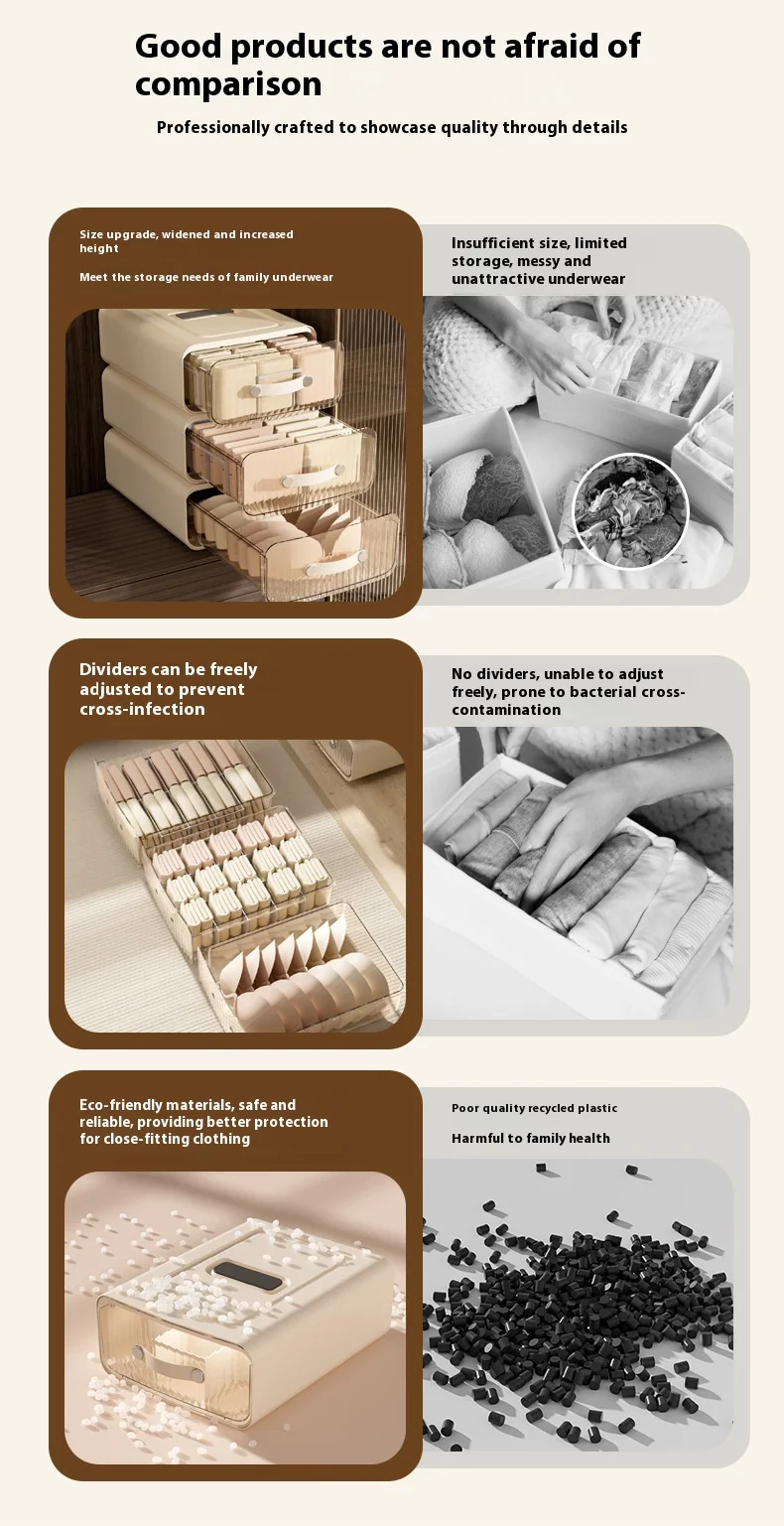 Good products are not afraid of comparison

Professionally crafted to showcase quality through details

Size upgrade, widened and increased height

Meet the storage needs of family underwear

Insufficient size, limited storage, messy and unattractive underwear

Dividers can be freely adjusted to prevent cross-infection

No dividers, unable to adjust freely, prone to bacterial cross-contamination

Eco-friendly materials, safe and reliable, providing better protection for close-fitting clothing

Poor quality recycled plastic

Harmful to family health