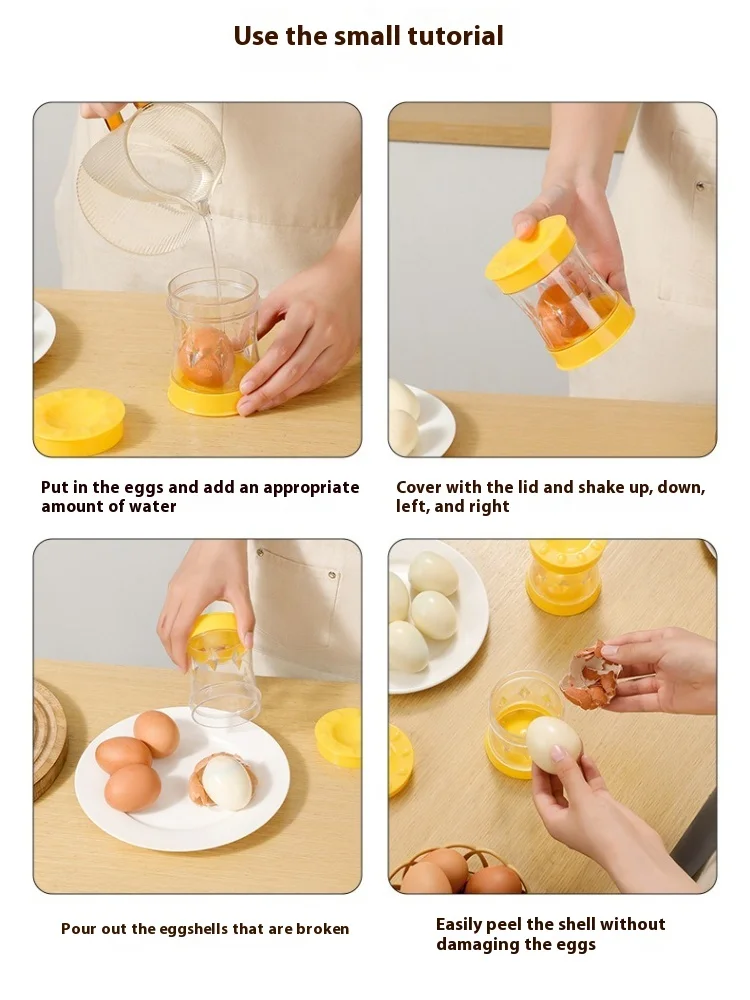 Use the small tutorial

Put in the eggs and add an appropriate amount of water

Cover with the lid and shake up, down, left, and right

Pour out the eggshells that are broken

Easily peel the shell without damaging the eggs