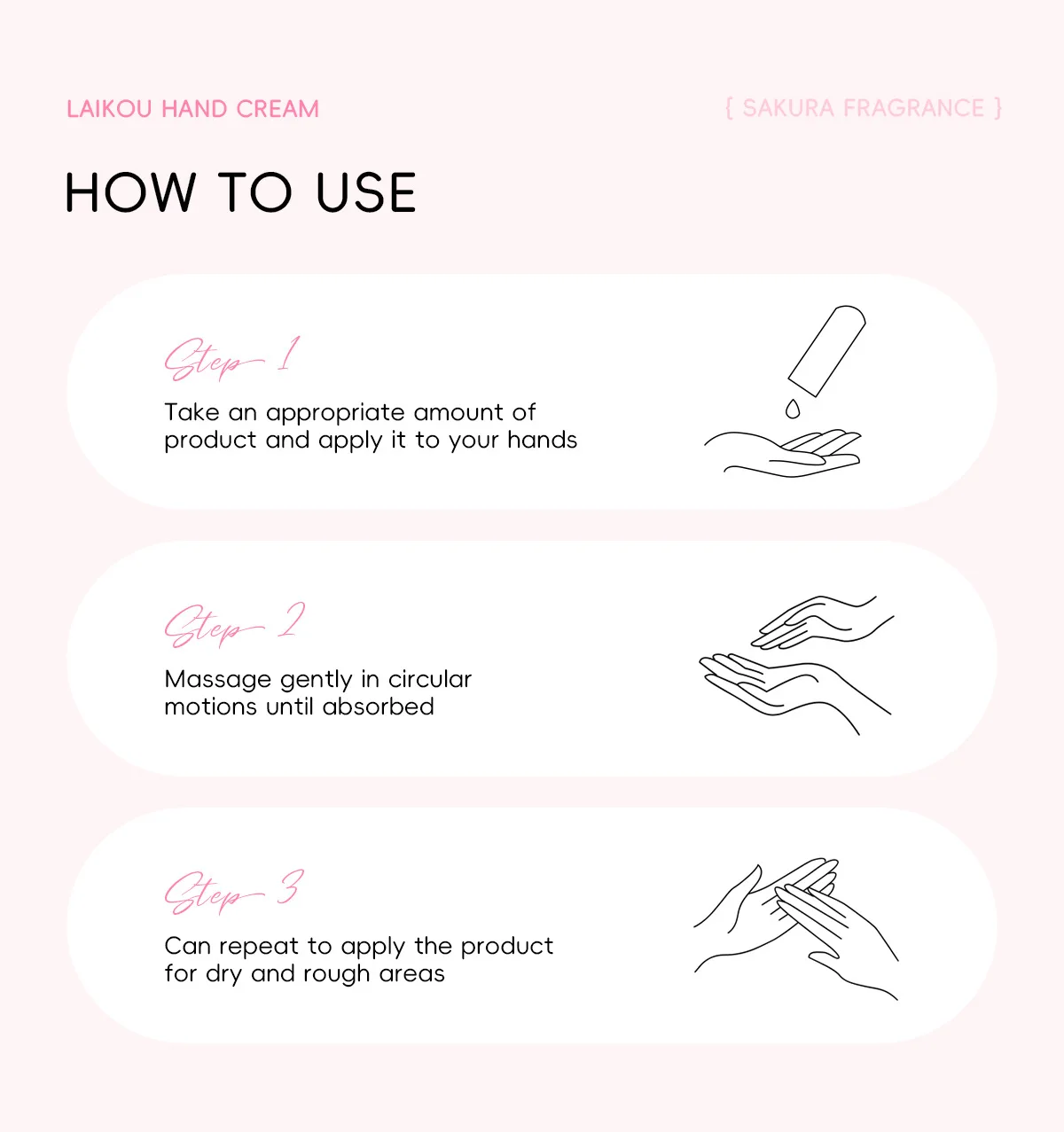 LAIKOU HAND CREAM

{ SAKURA FRAGRANCE }

HOW TO USE

Step 1

Take an appropriate amount of product and apply it to your hands

Step 2

Massage gently in circular motions until absorbed

Step 3

Can repeat to apply the product for dry and rough areas