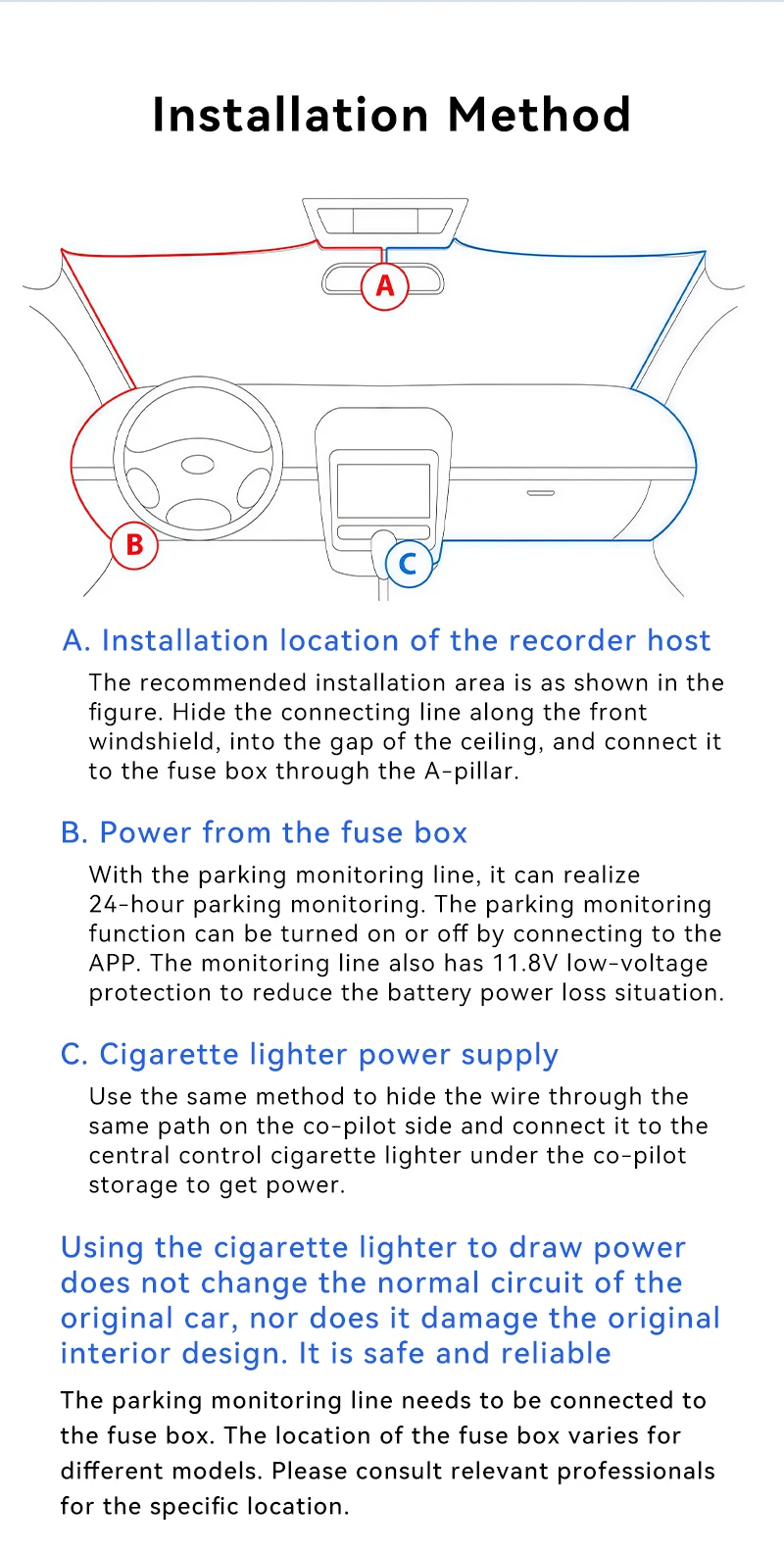 Installation Method

A

B

C

A. Installation location of the recorder host

The recommended installation area is as shown in the figure. Hide the connecting line along the front windshield, into the gap of the ceiling, and connect it to the fuse box through the A-pillar.

B. Power from the fuse box

With the parking monitoring line, it can realize 24-hour parking monitoring. The parking monitoring function can be turned on or off by connecting to the APP. The monitoring line also has 11.8V low-voltage protection to reduce the battery power loss situation.

C. Cigarette lighter power supply

Use the same method to hide the wire through the same path on the co-pilot side and connect it to the central control cigarette lighter under the co-pilot storage to get power.

Using the cigarette lighter to draw power does not change the normal circuit of the original car, nor does it damage the original interior design. It is safe and reliable

The parking monitoring line needs to be connected to the fuse box. The location of the fuse box varies for different models. Please consult relevant professionals for the specific location.