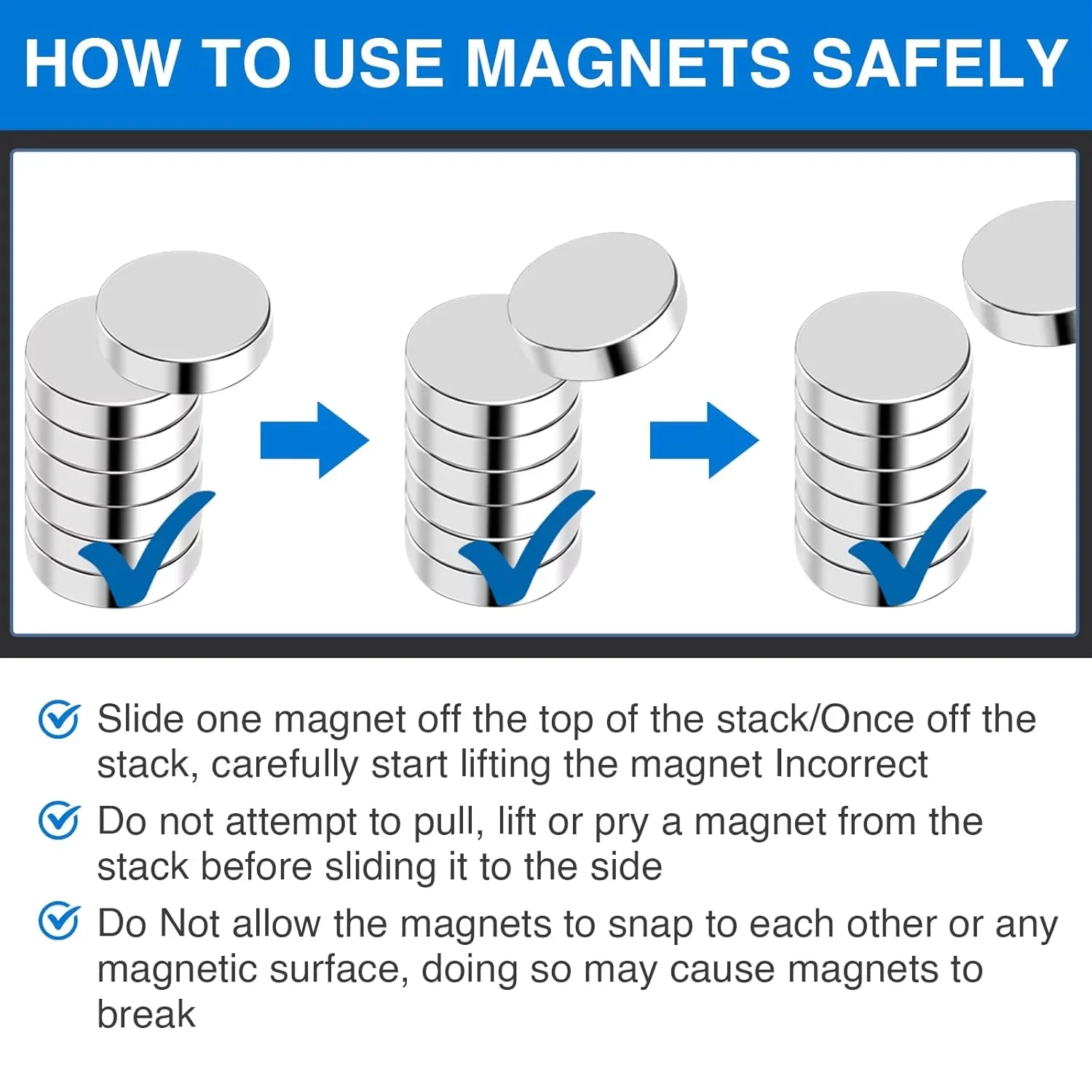 HOW TO USE MAGNETS SAFELY

Slide one magnet off the top of the stack/Once off the stack, carefully start lifting the magnet Incorrect

Do not attempt to pull, lift or pry a magnet from the stack before sliding it to the side

Do Not allow the magnets to snap to each other or any magnetic surface, doing so may cause magnets to break