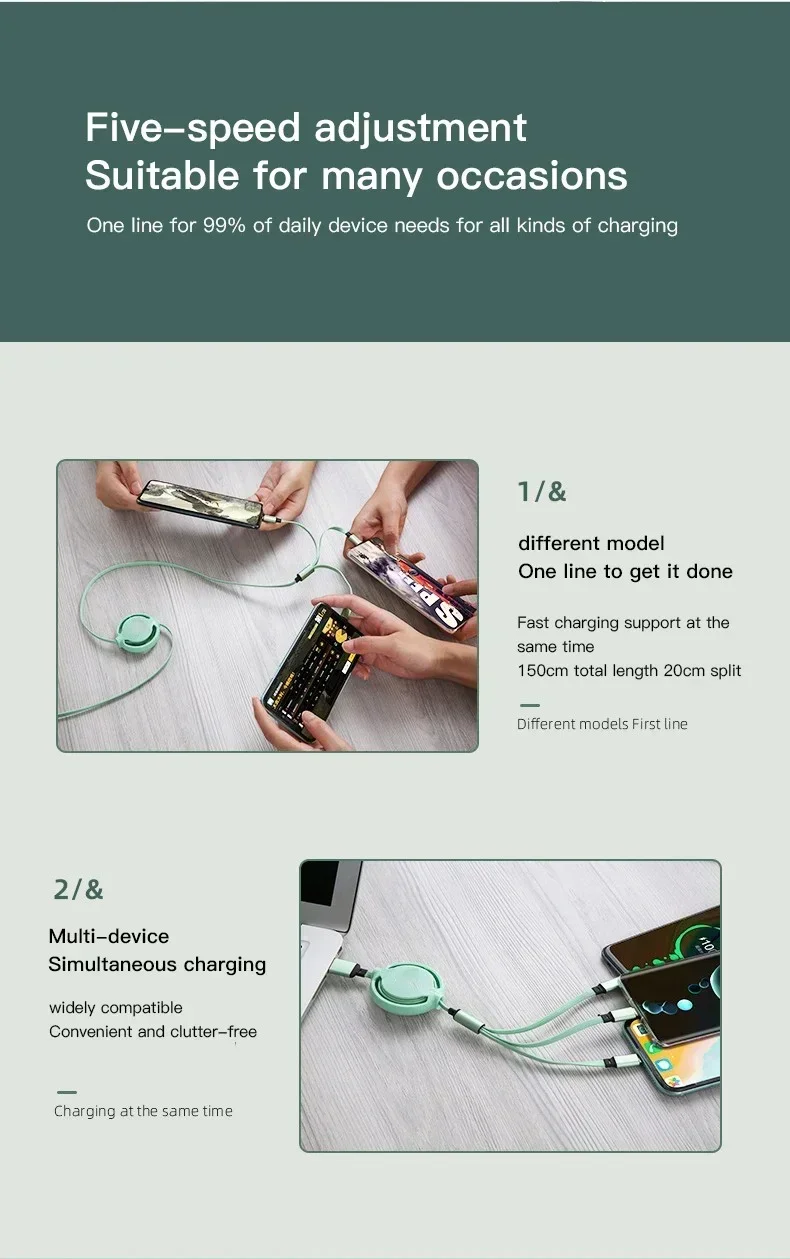 Five-speed adjustment
Suitable for many occasions

One line for 99% of daily device needs for all kinds of charging

1/&

different model
One line to get it done

Fast charging support at the same time
150cm total length 20cm split

Different models First line

2/&

Multi-device
Simultaneous charging

widely compatible
Convenient and clutter-free

Charging at the same time