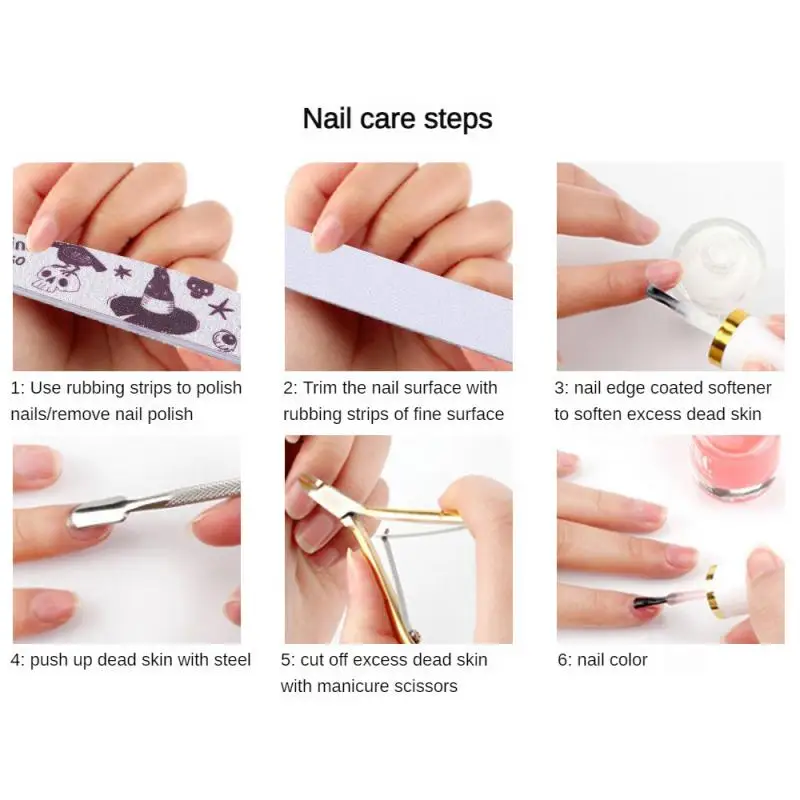 Nail care steps

1: Use rubbing strips to polish nails/remove nail polish

2: Trim the nail surface with rubbing strips of fine surface

3: nail edge coated softener to soften excess dead skin

4: push up dead skin with steel

5: cut off excess dead skin with manicure scissors

6: nail color