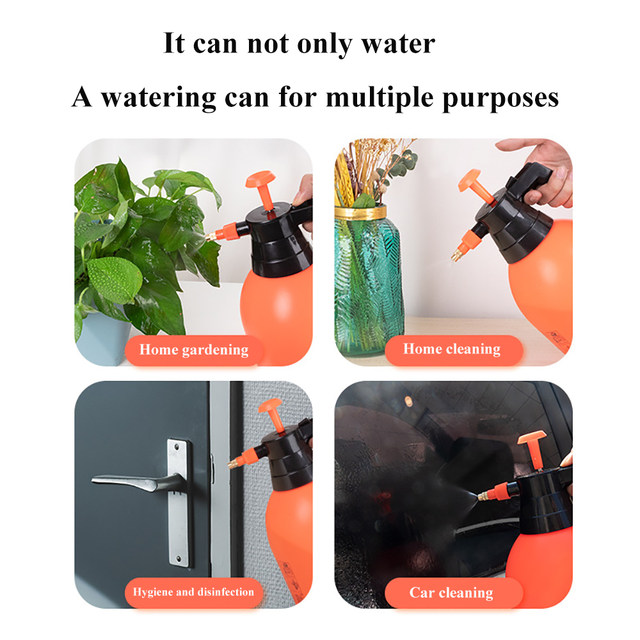 It can not only water

A watering can for multiple purposes

Home gardening

Home cleaning

Hygiene and disinfection

Car cleaning