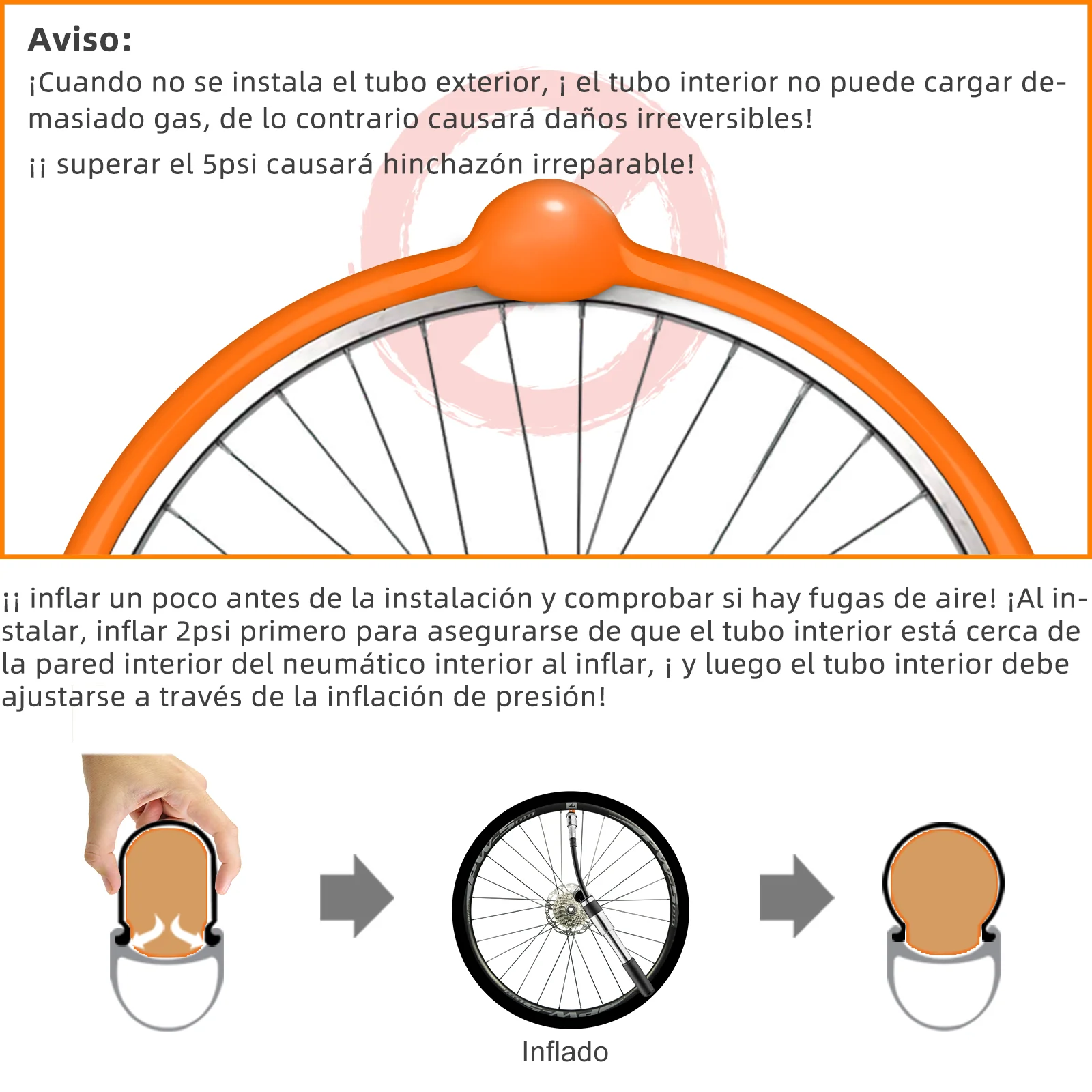 Aviso:

¡Cuando no se instala el tubo exterior, ¡ el tubo interior no puede cargar demasiado gas, de lo contrario causará daños irreversibles!

¡¡ superar el 5psi causará hinchazón irreparable!

¡¡ inflar un poco antes de la instalación y comprobar si hay fugas de aire! ¡Al instalar, inflar 2psi primero para asegurarse de que el tubo interior está cerca de la pared interior del neumático interior al inflar, ¡ y luego el tubo interior debe ajustarse a través de la inflación de presión!

Inflado