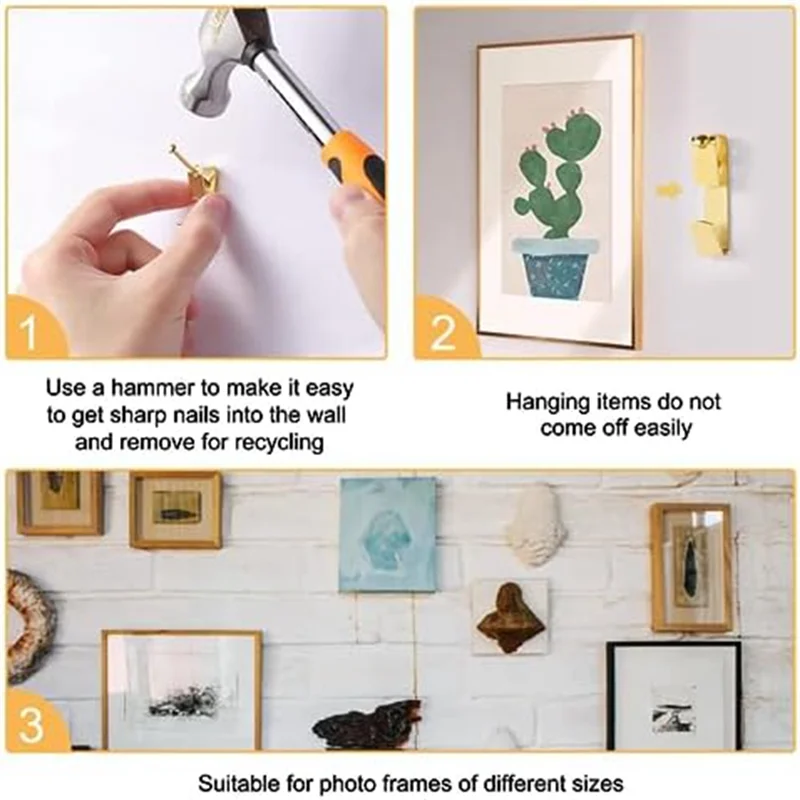 1

Use a hammer to make it easy to get sharp nails into the wall and remove for recycling

2

Hanging items do not come off easily

3

Suitable for photo frames of different sizes