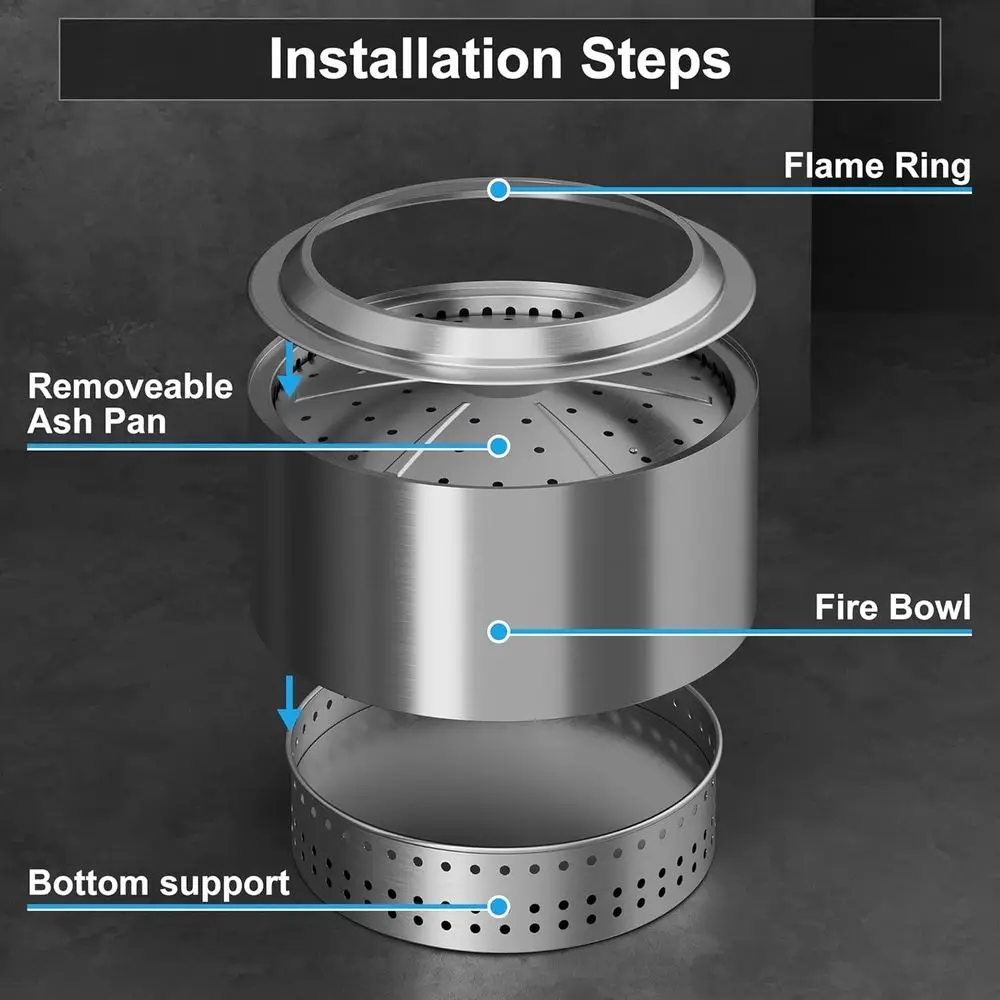 Installation Steps

Flame Ring

Removeable Ash Pan

Fire Bowl

Bottom support