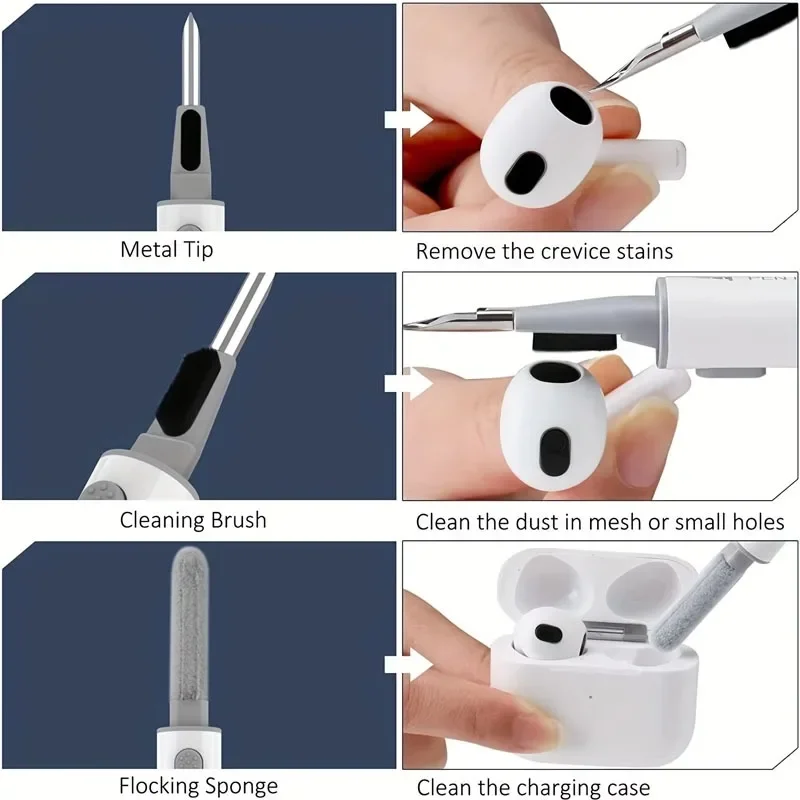 Metal Tip

Remove the crevice stains

Cleaning Brush

Clean the dust in mesh or small holes

Flocking Sponge

Clean the charging case