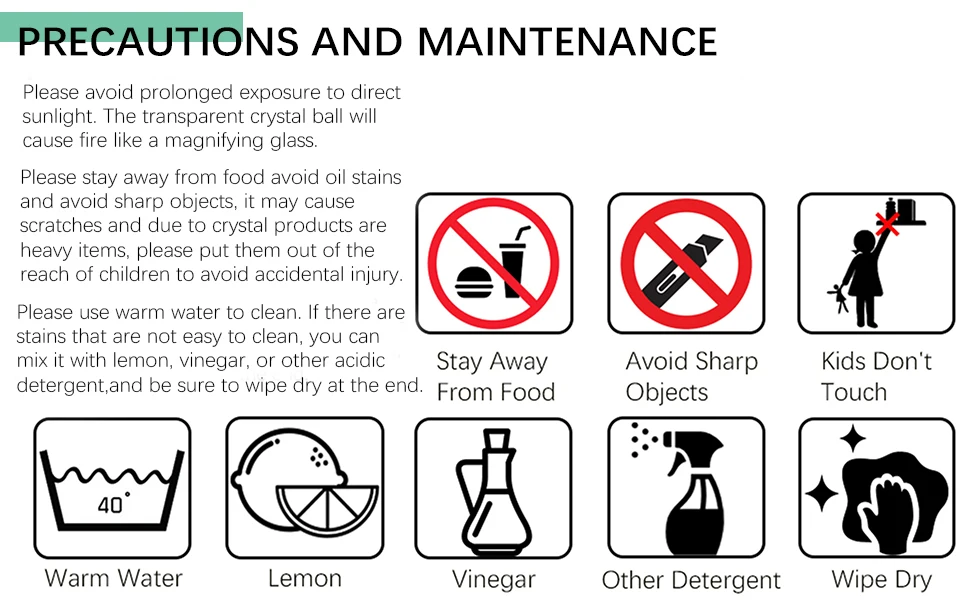 PRECAUTIONS AND MAINTENANCE

Please avoid prolonged exposure to direct sunlight. The transparent crystal ball will cause fire like a magnifying glass.

Please stay away from food avoid oil stains and avoid sharp objects, it may cause scratches and due to crystal products are heavy items, please put them out of the reach of children to avoid accidental injury.

Please use warm water to clean. If there are stains that are not easy to clean, you can mix it with lemon, vinegar, or other acidic detergent,and be sure to wipe dry at the end.

Stay Away From Food

Avoid Sharp Objects

Kids Don't Touch

40°

Warm Water

Lemon

Vinegar

Other Detergent

Wipe Dry