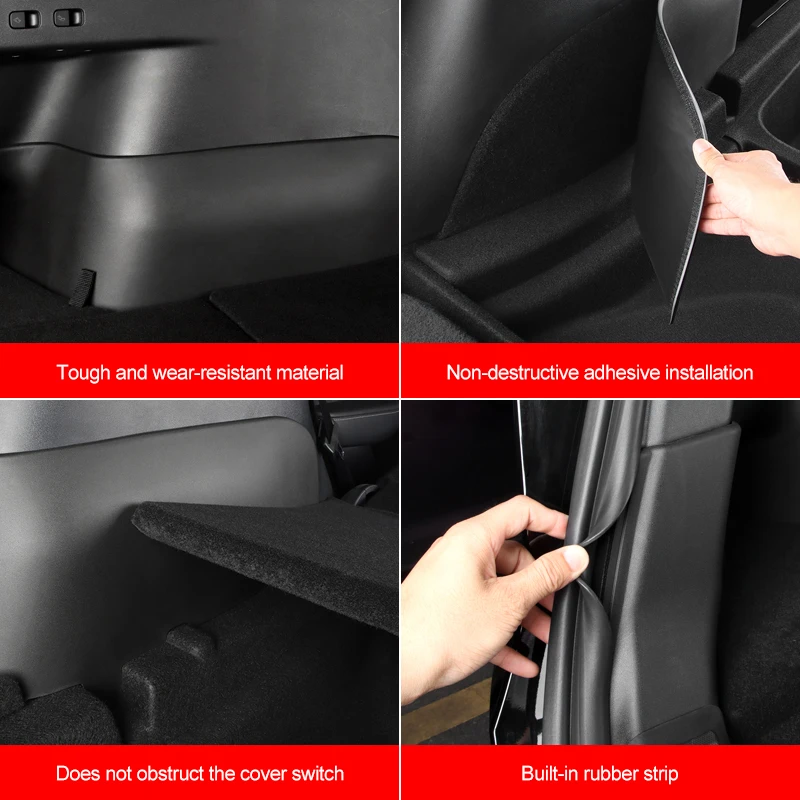 Tough and wear-resistant material

Non-destructive adhesive installation

Does not obstruct the cover switch

Built-in rubber strip