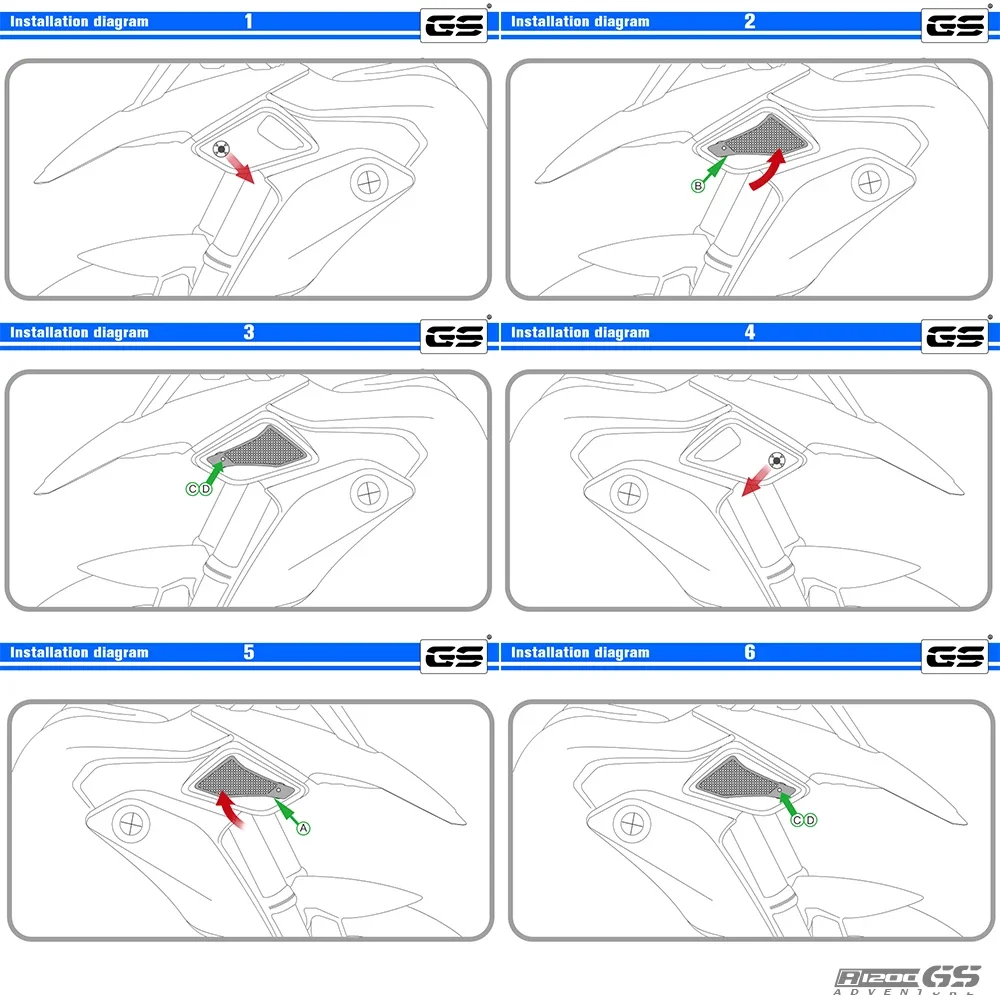 Installation diagram 1 GS
Installation diagram 2 GS
B
Installation diagram 3 GS
C D
Installation diagram 4 GS
Installation diagram 5 GS
A
Installation diagram 6 GS
C D
R1200 GS ADVENTURE