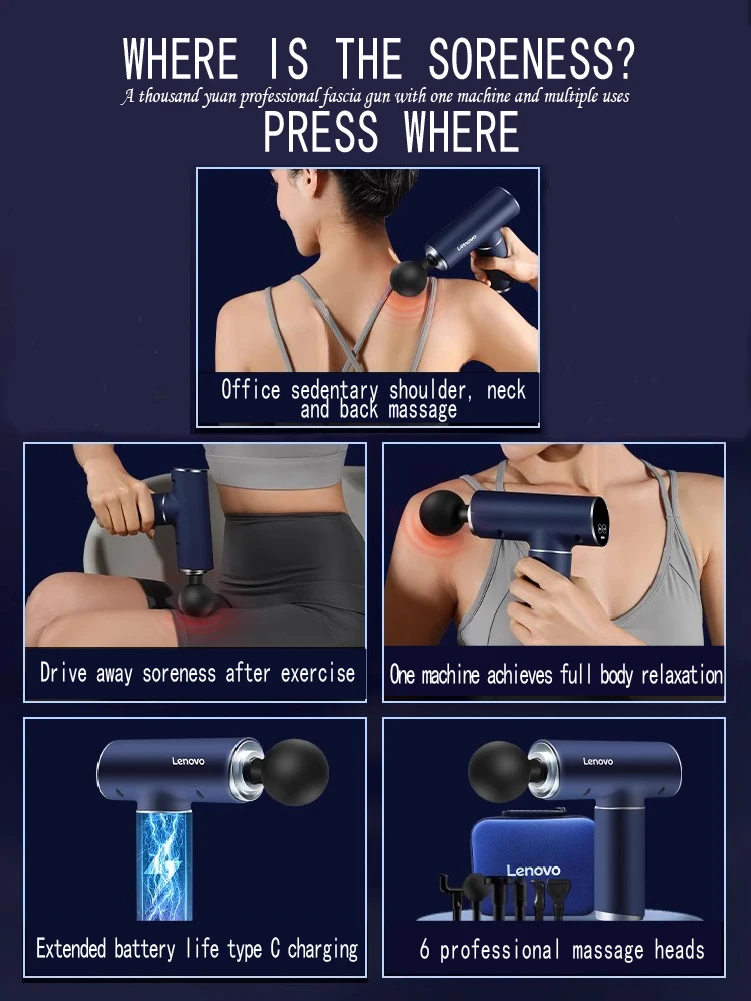 WHERE IS THE SORENESS?
A thousand yuan professional fascia gun with one machine and multiple uses
PRESS WHERE

Lenovo

Office sedentary shoulder, neck and back massage

Drive away soreness after exercise

One machine achieves full body relaxation

Lenovo

Extended battery life type C charging

Lenovo

Lenovo

6 professional massage heads