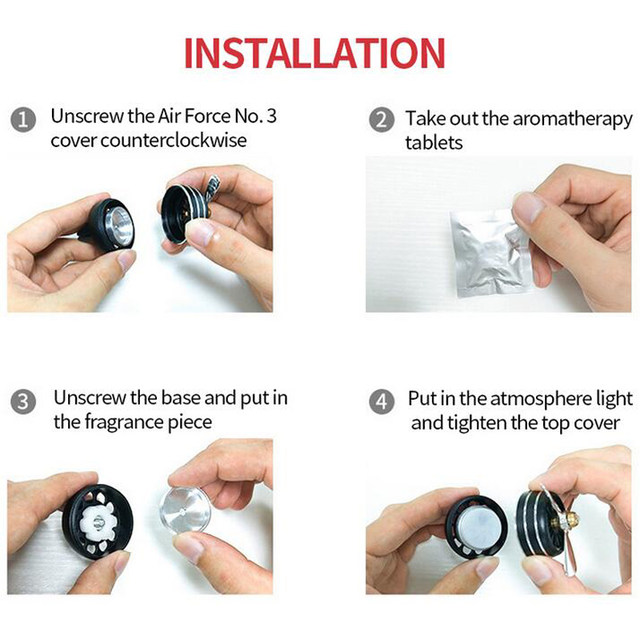 INSTALLATION

1 Unscrew the Air Force No. 3 cover counterclockwise

2 Take out the aromatherapy tablets

3 Unscrew the base and put in the fragrance piece

4 Put in the atmosphere light and tighten the top cover