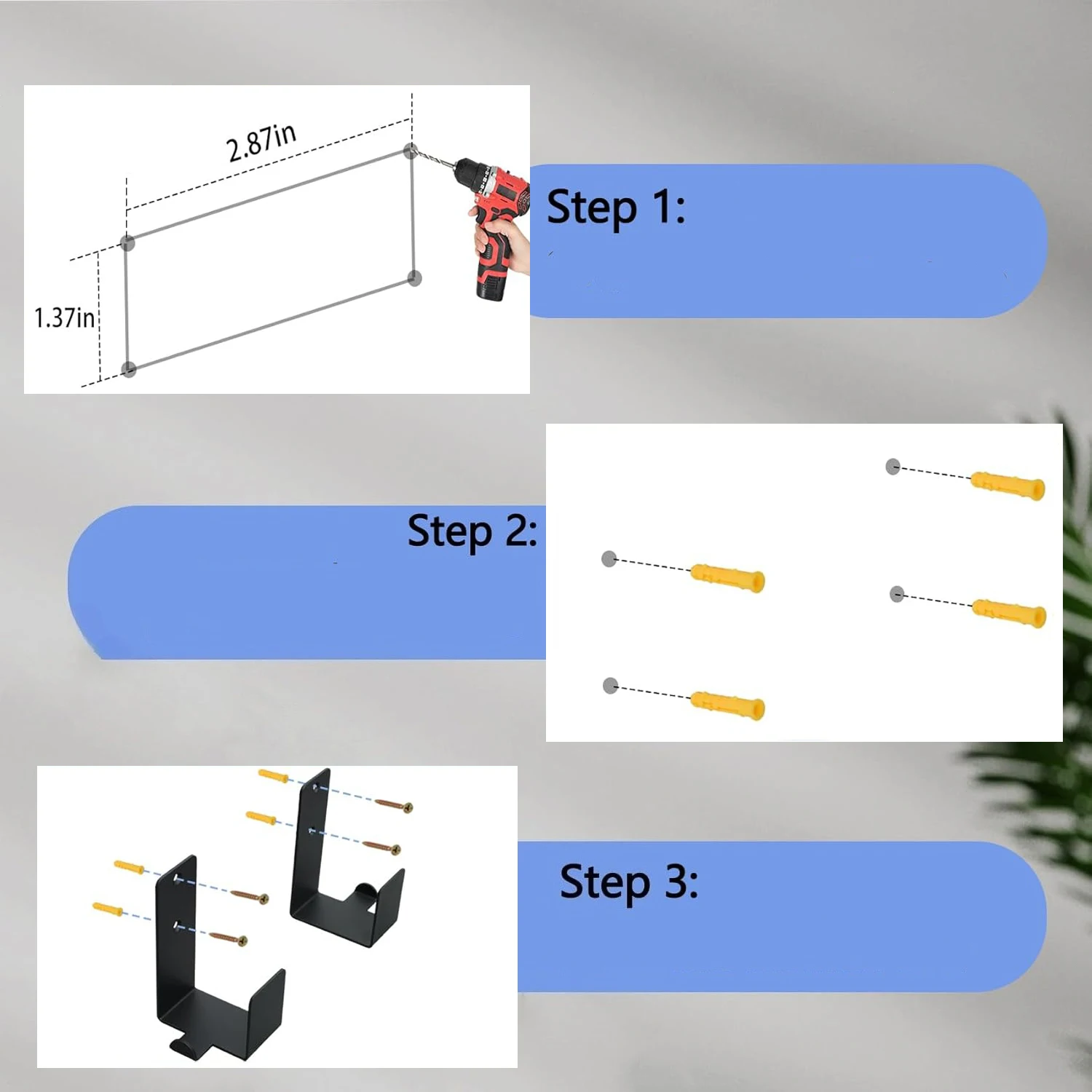 2.87in

1.37in

Step 1:

Step 2:

Step 3: