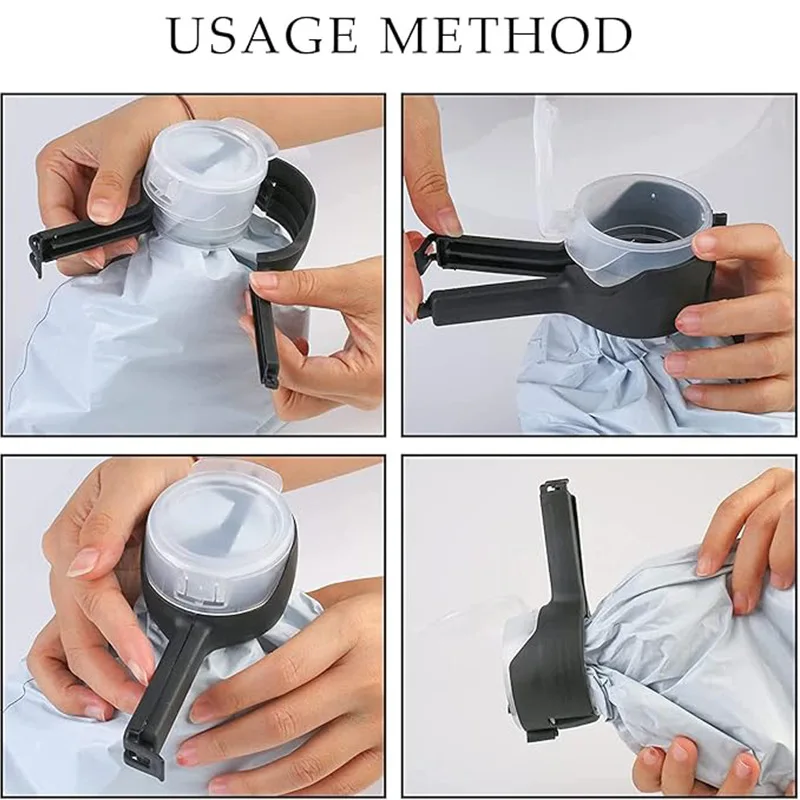 USAGE METHOD