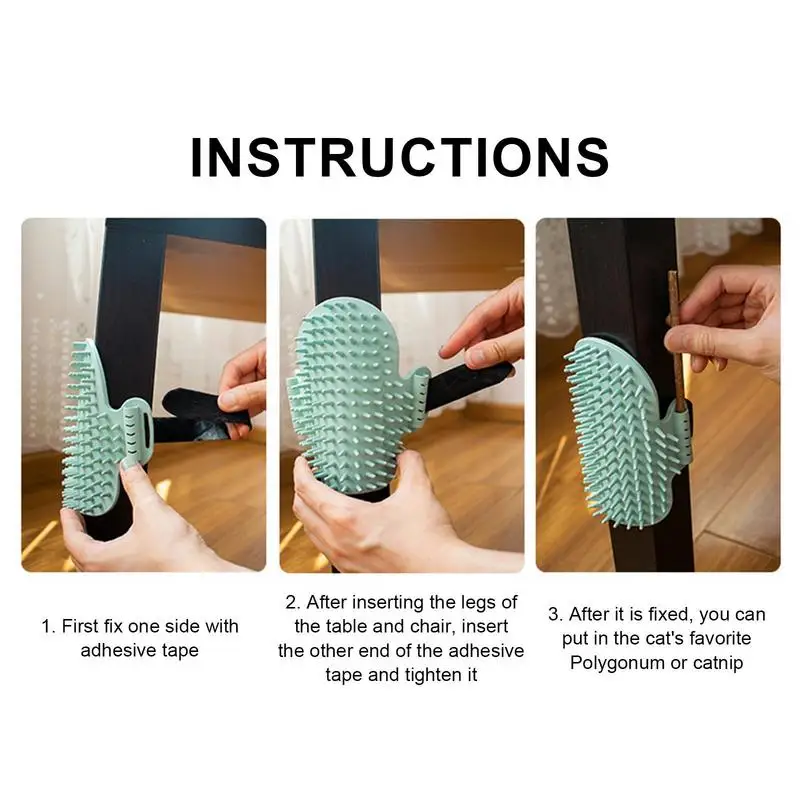 INSTRUCTIONS

1. First fix one side with adhesive tape

2. After inserting the legs of the table and chair, insert the other end of the adhesive tape and tighten it

3. After it is fixed, you can put in the cat's favorite Polygonum or catnip