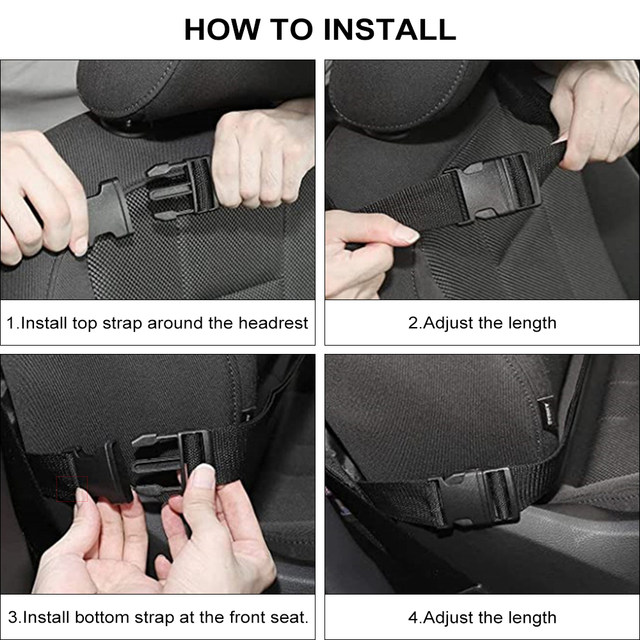 HOW TO INSTALL

1.Install top strap around the headrest

2.Adjust the length

3.Install bottom strap at the front seat.

4.Adjust the length