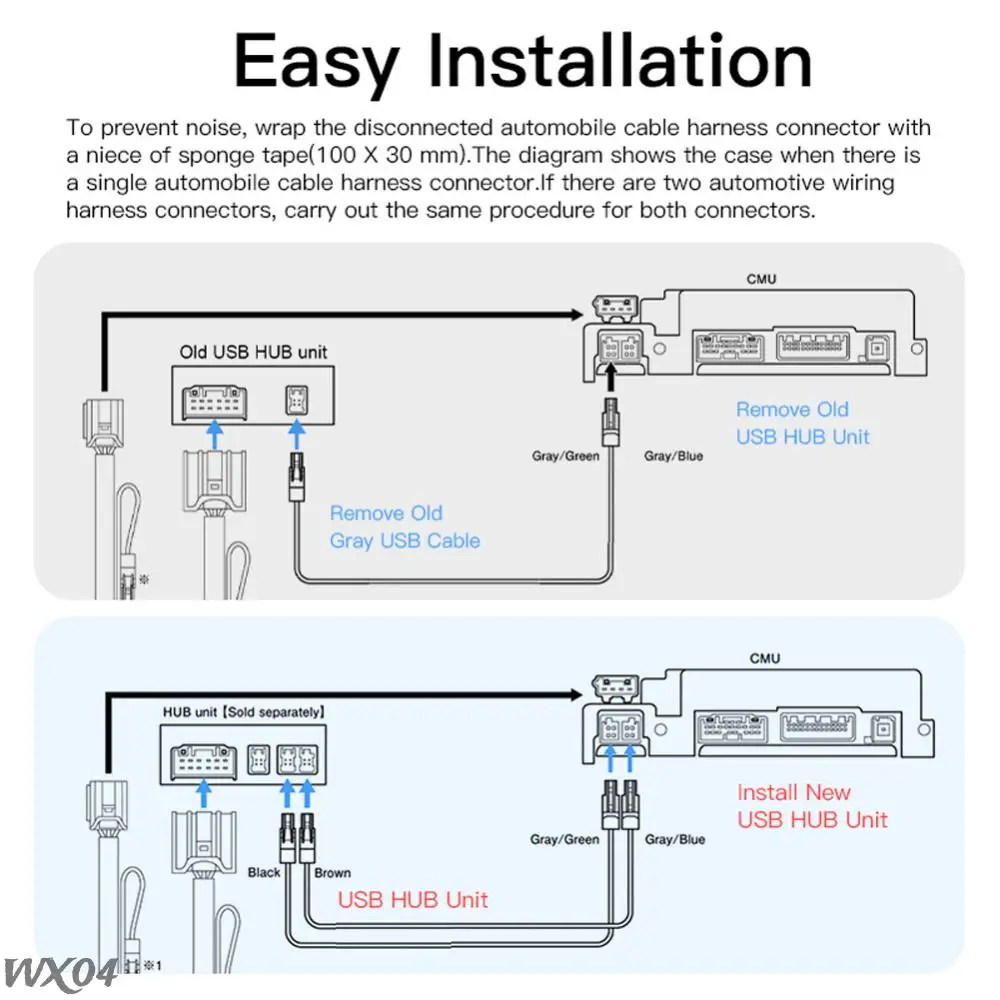 Easy Installation

To prevent noise, wrap the disconnected automobile cable harness connector with a niece of sponge tape(100 X 30 mm).The diagram shows the case when there is a single automobile cable harness connector.If there are two automotive wiring harness connectors, carry out the same procedure for both connectors.

CMU

Old USB HUB unit

Remove Old USB HUB Unit

Gray/Green

Gray/Blue

Remove Old Gray USB Cable

※

CMU

HUB unit【Sold separately】

Install New USB HUB Unit

Gray/Green

Gray/Blue

Black

Brown

USB HUB Unit

※1

WX04