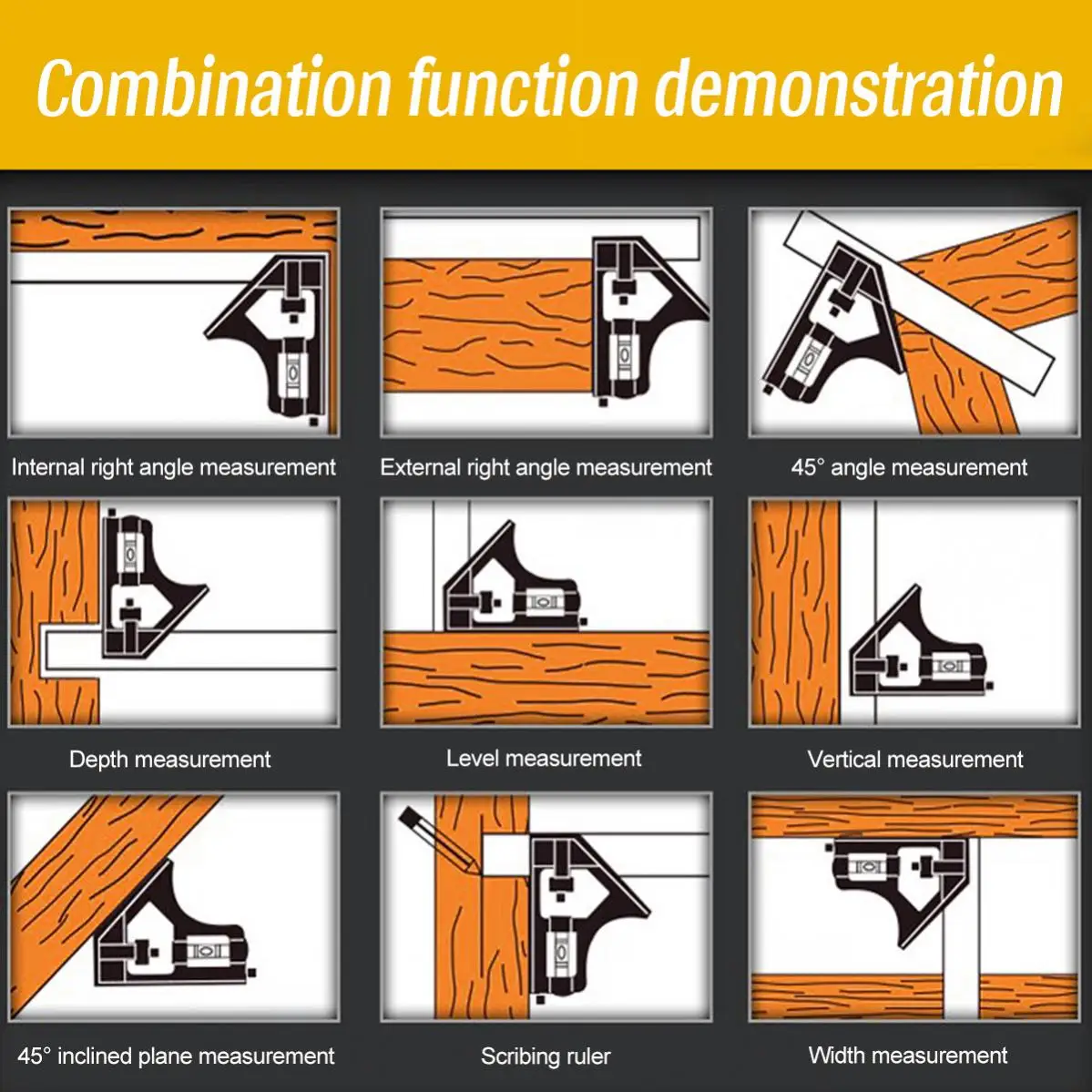 Combination function demonstration

Internal right angle measurement

External right angle measurement

45° angle measurement

Depth measurement

Level measurement

Vertical measurement

45° inclined plane measurement

Scribing ruler

Width measurement