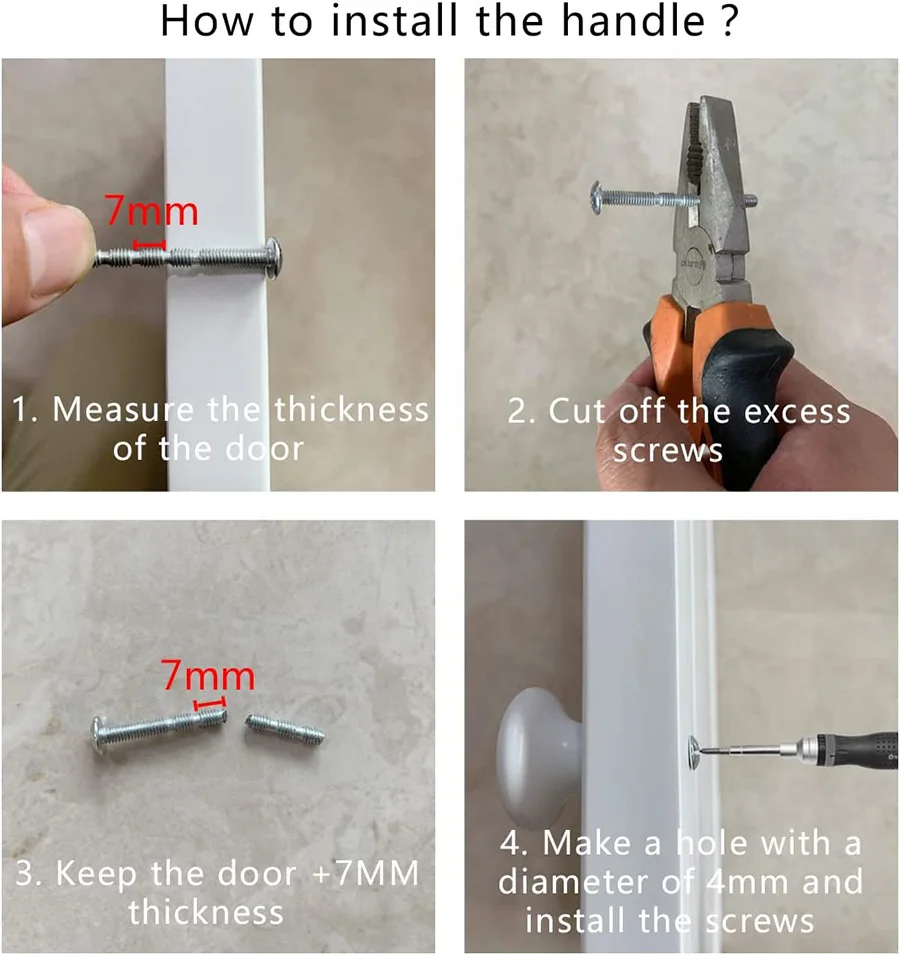 How to install the handle ?

7mm

1. Measure the thickness of the door

2. Cut off the excess screws

7mm

3. Keep the door +7MM thickness

4. Make a hole with a diameter of 4mm and install the screws