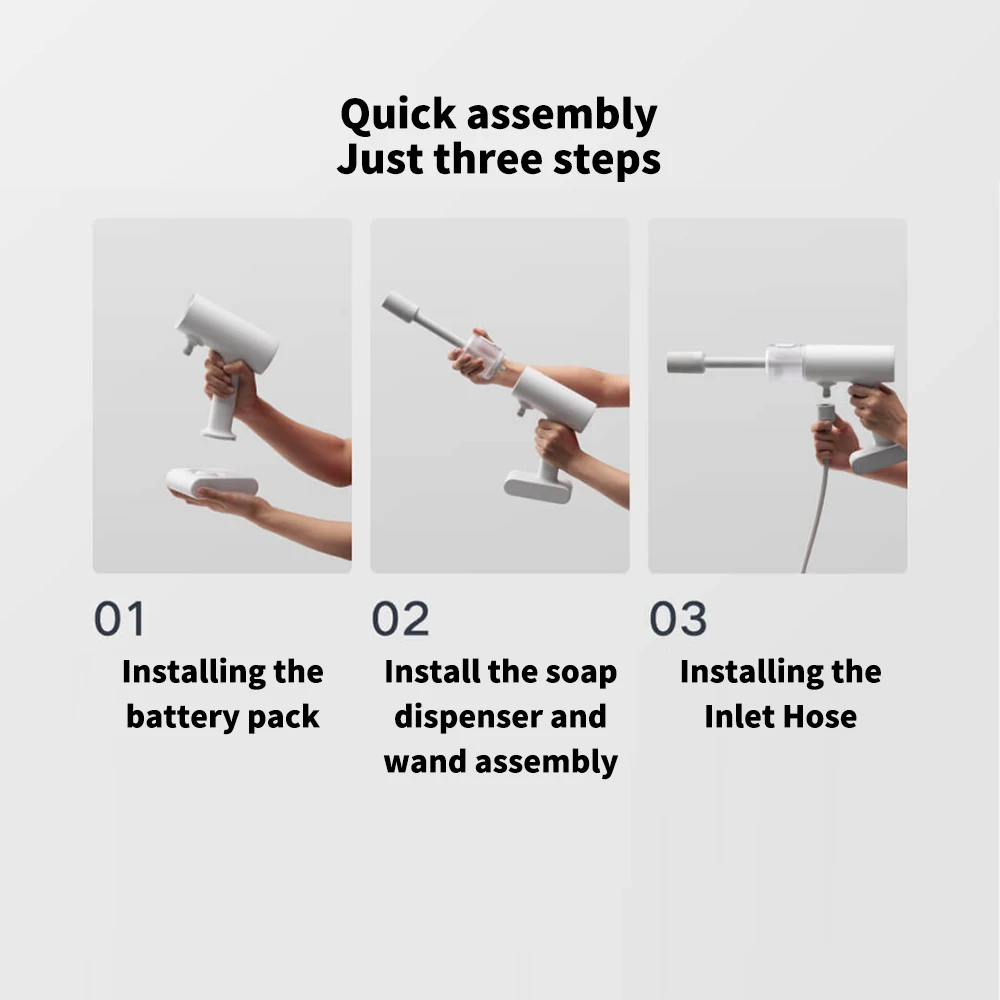 Quick assembly
Just three steps

01
Installing the battery pack

02
Install the soap dispenser and wand assembly

03
Installing the Inlet Hose